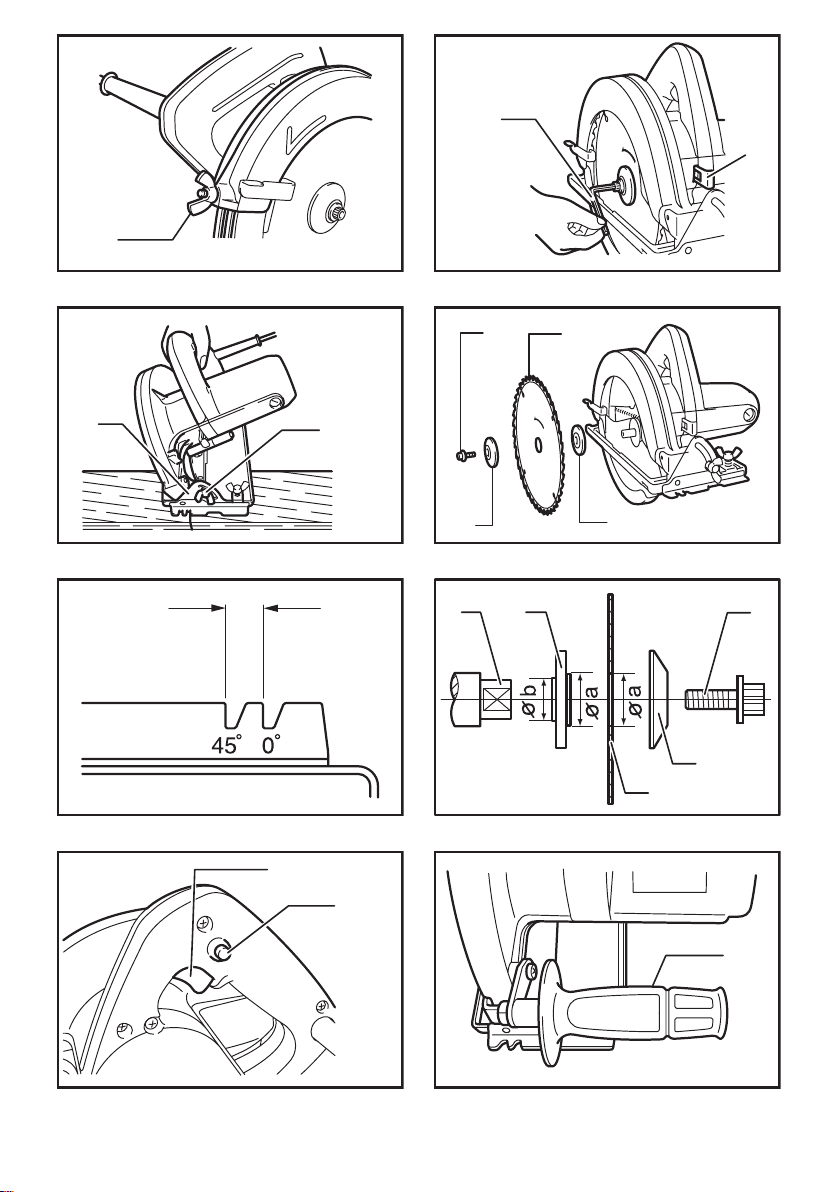 45°  0°

ø b  ø a  ø a