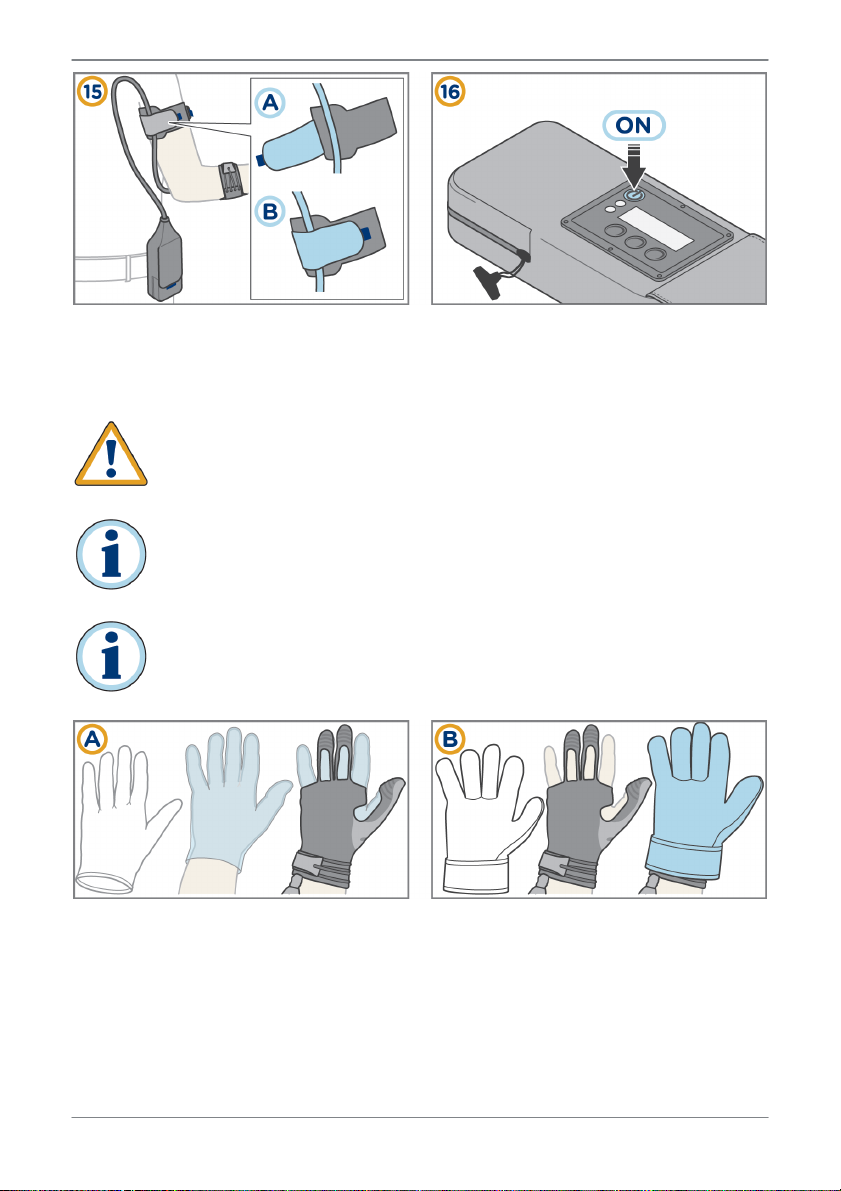 15

A

B

16

ON

A

B