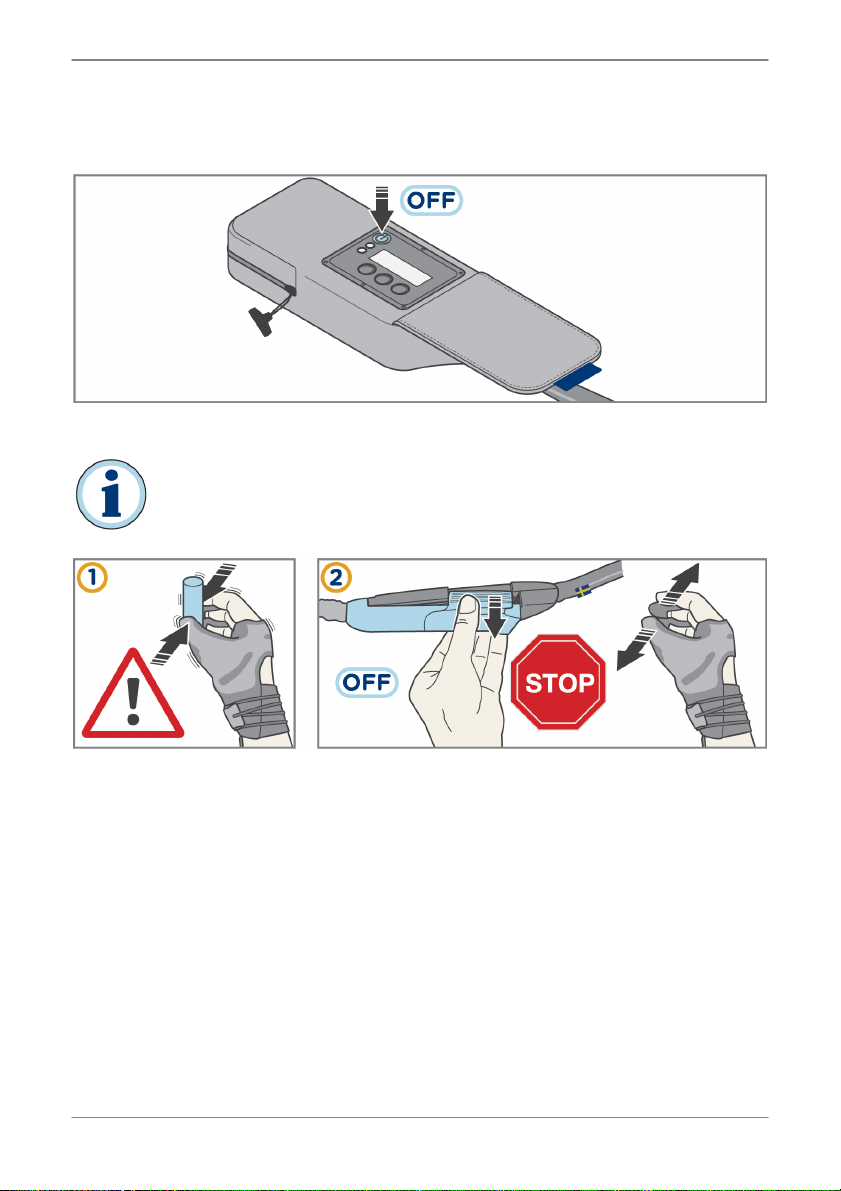 OFF

1

2

OFF

STOP