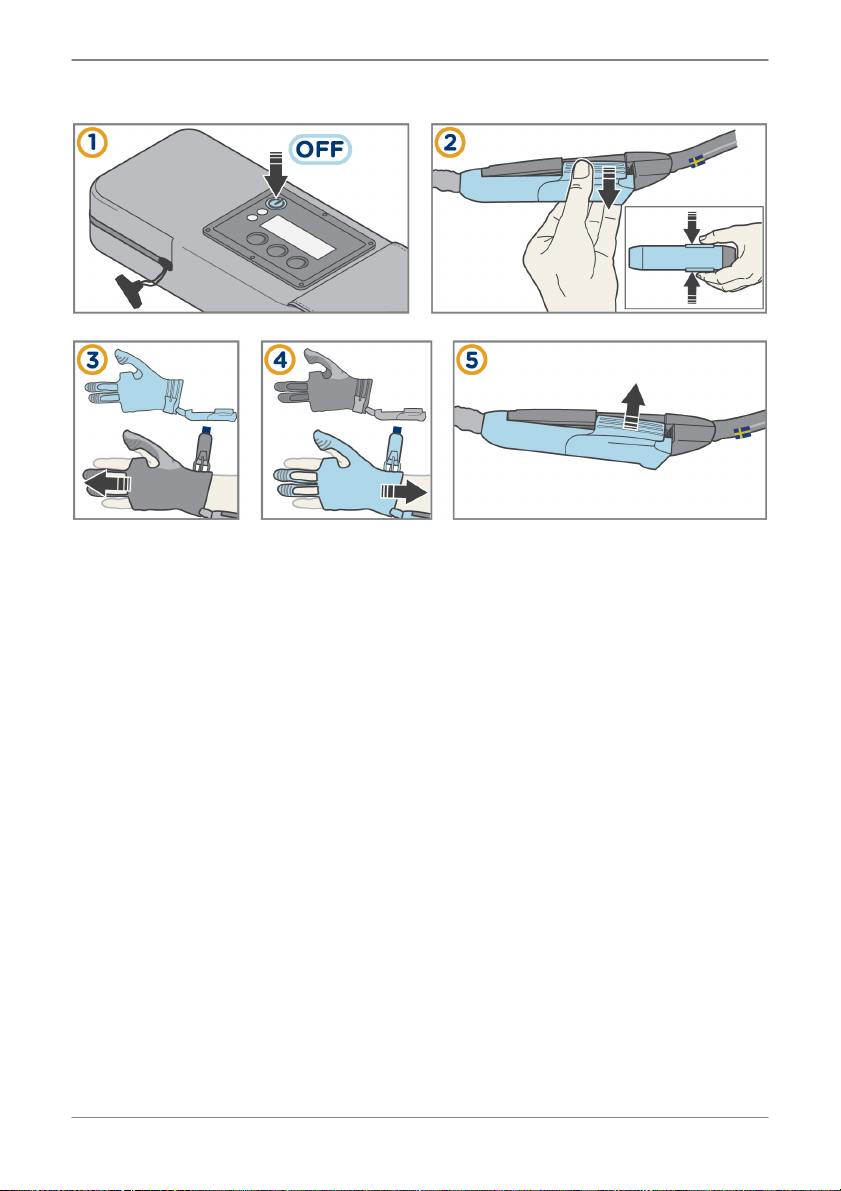 1
OFF
2
3
4
5