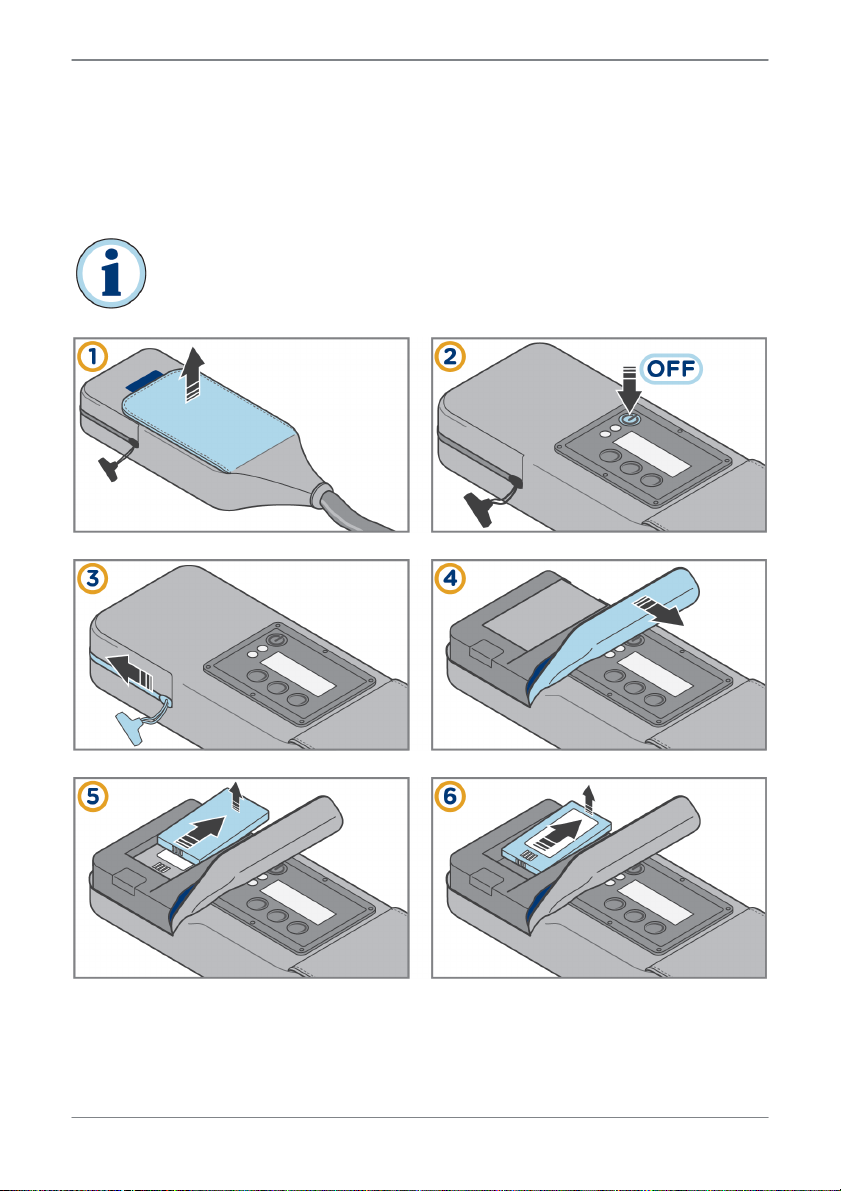 1

2

OFF

3

4

5

6