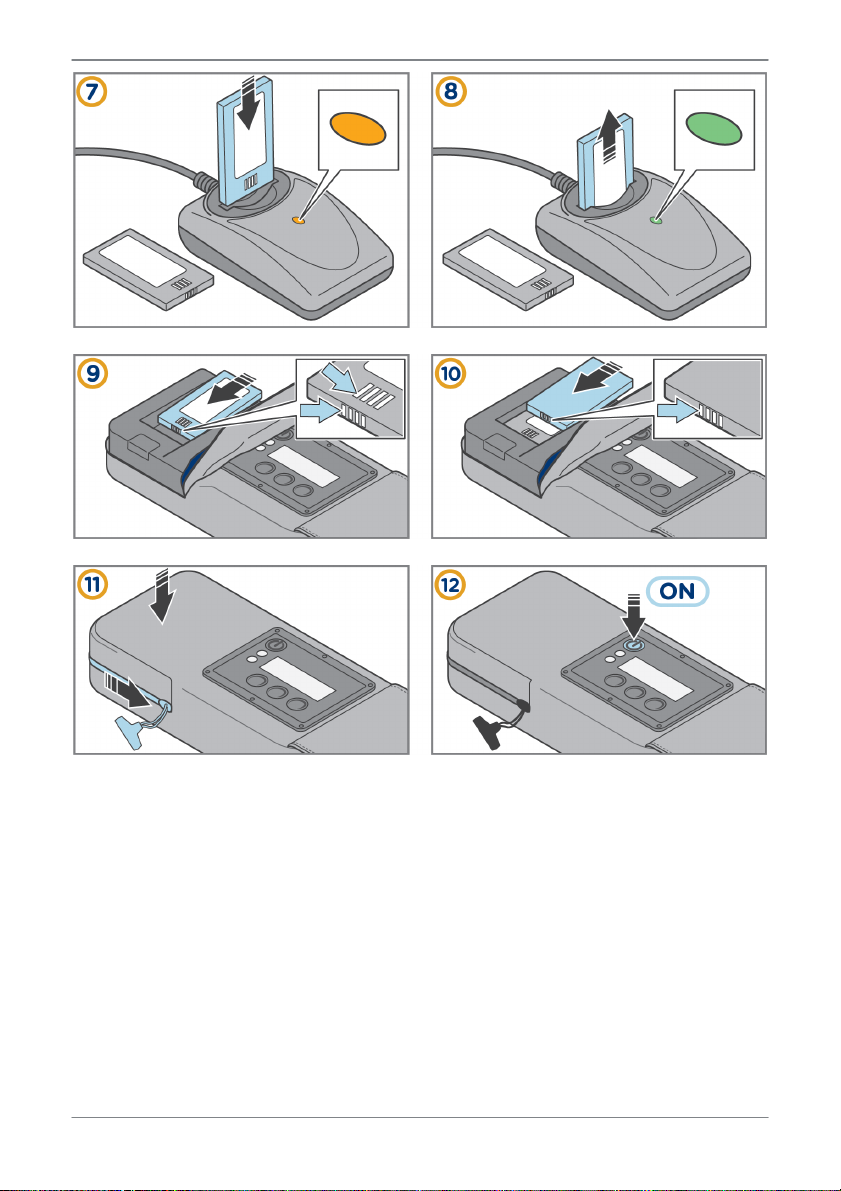 7

8

9

10

11

12

ON