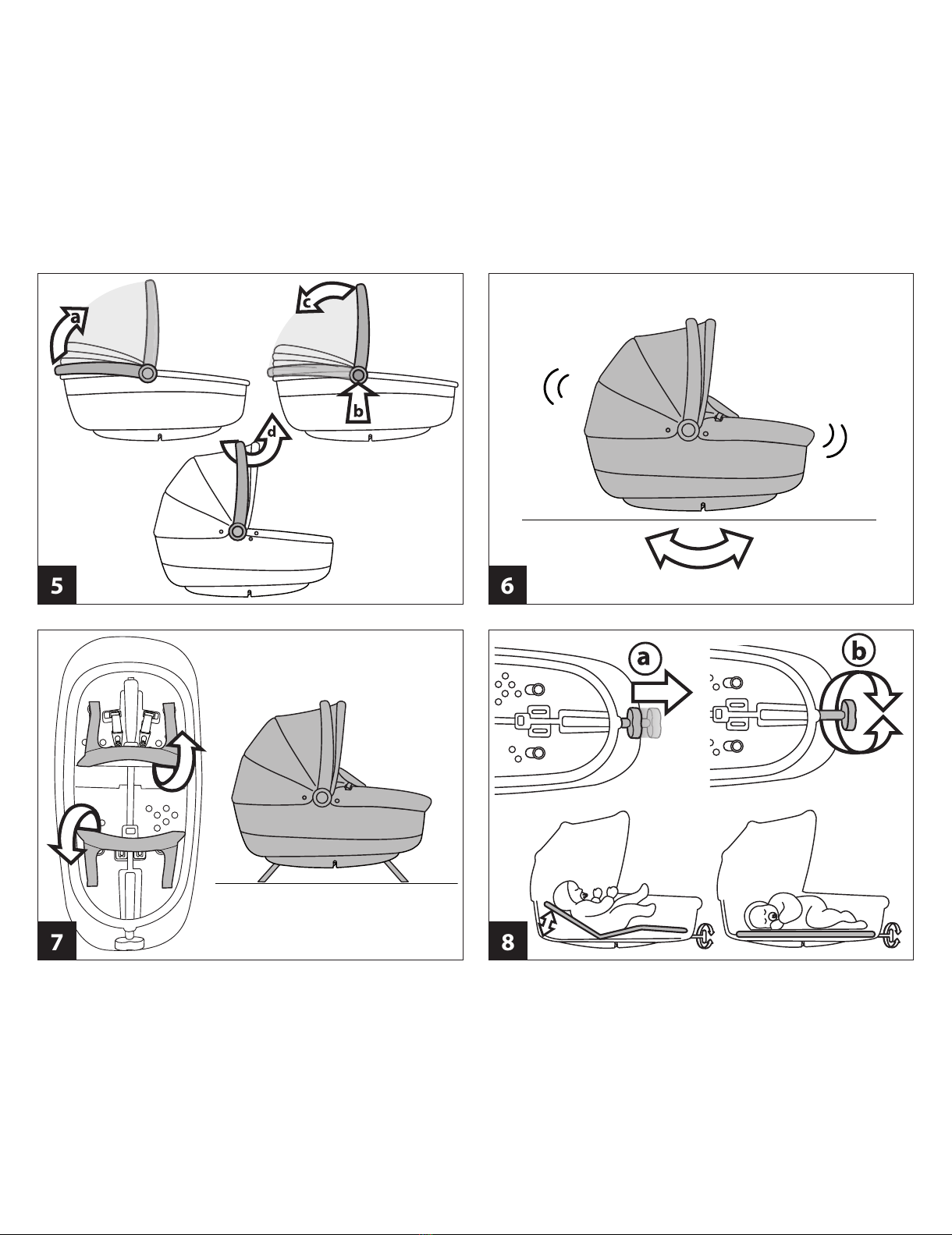 a
c
b
d
5
6
7
a
b
8