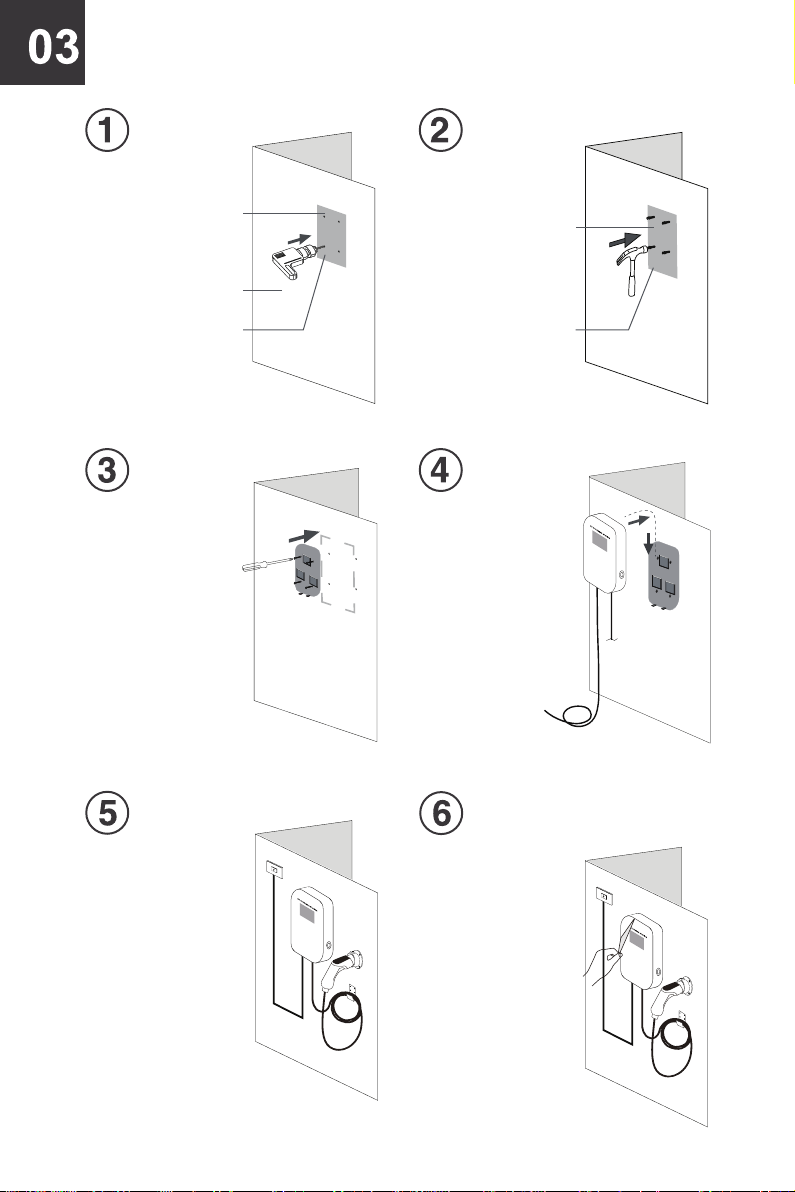 03

1

2

3

4

5

6