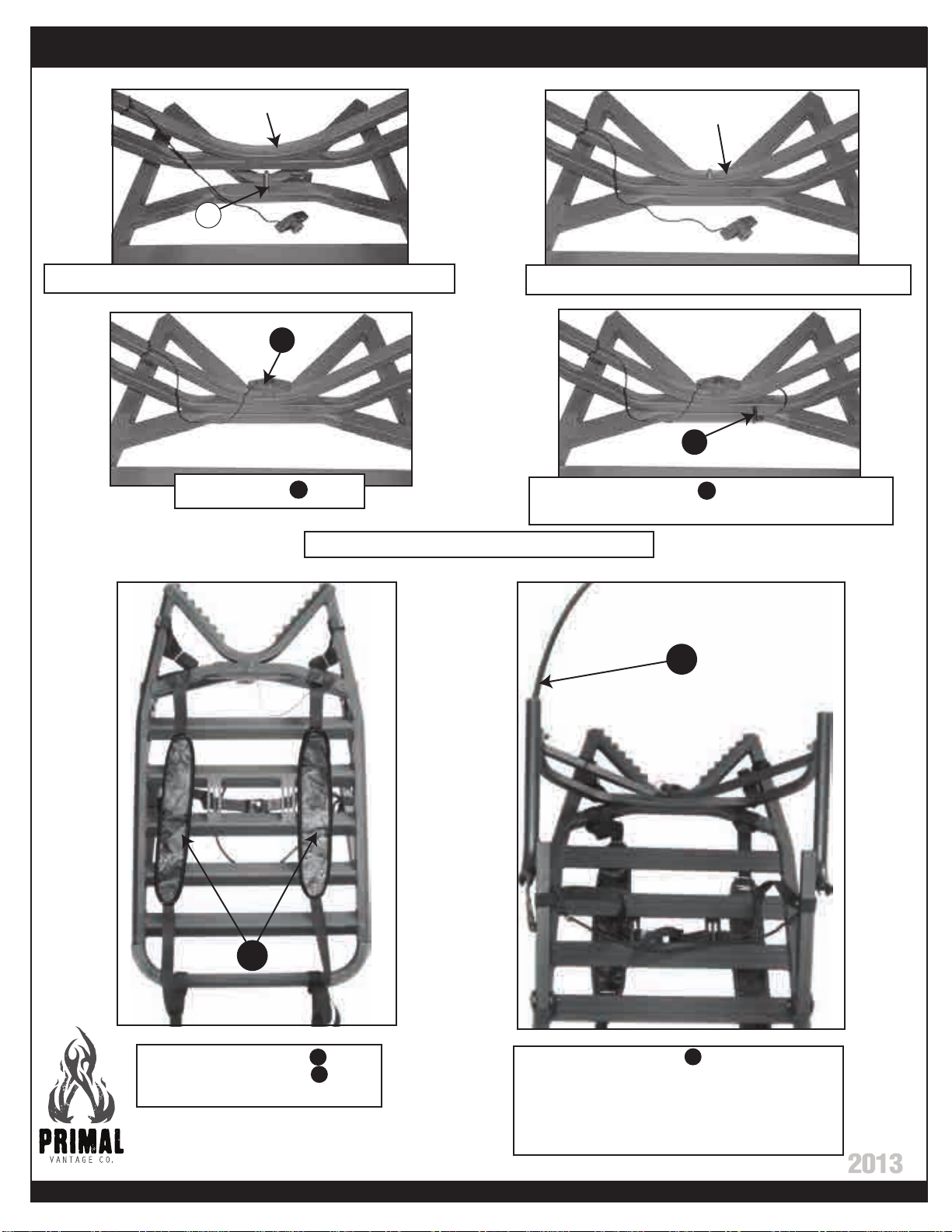 PRIMAL
VANTAGE CO.

2013