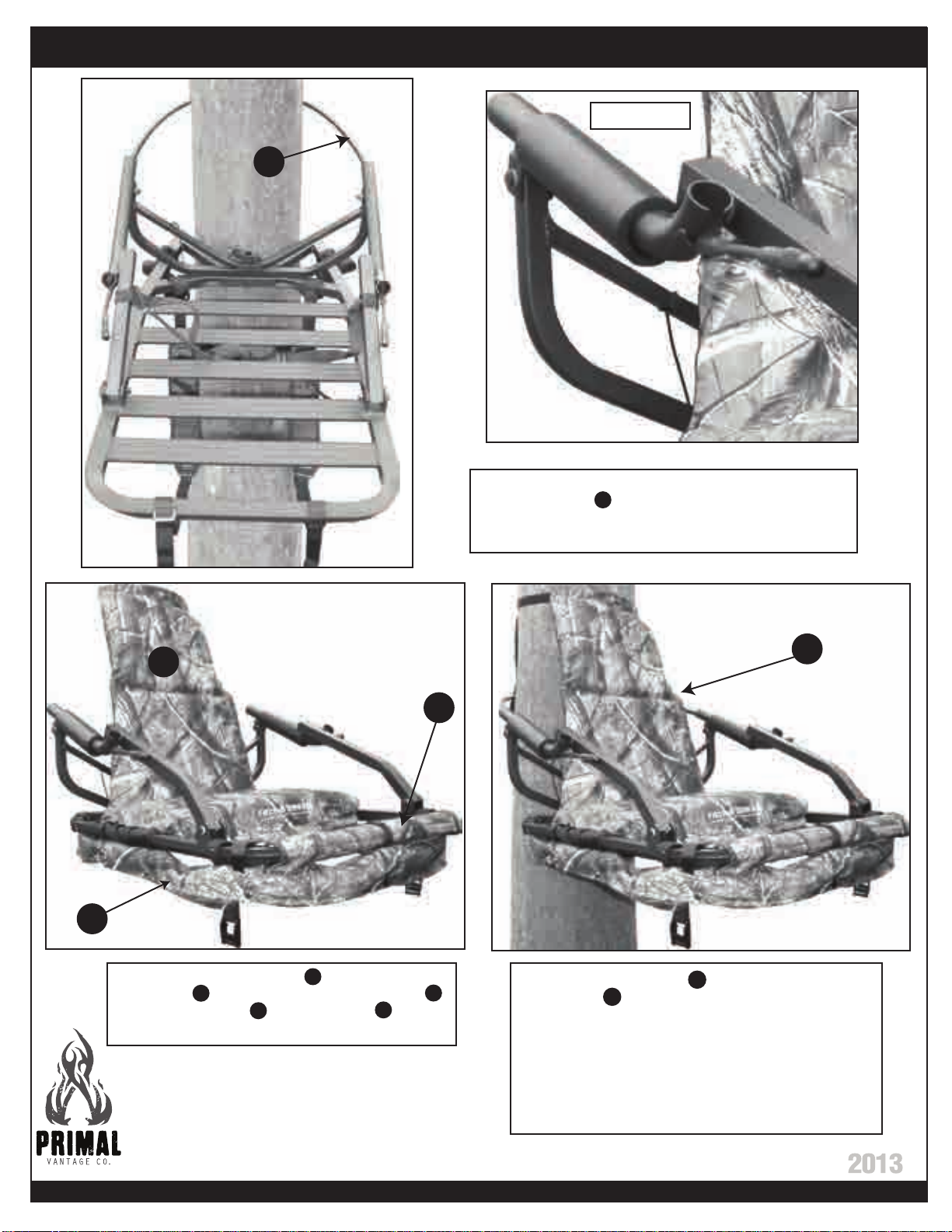 PRIMAL
VANTAGE CO.

2013