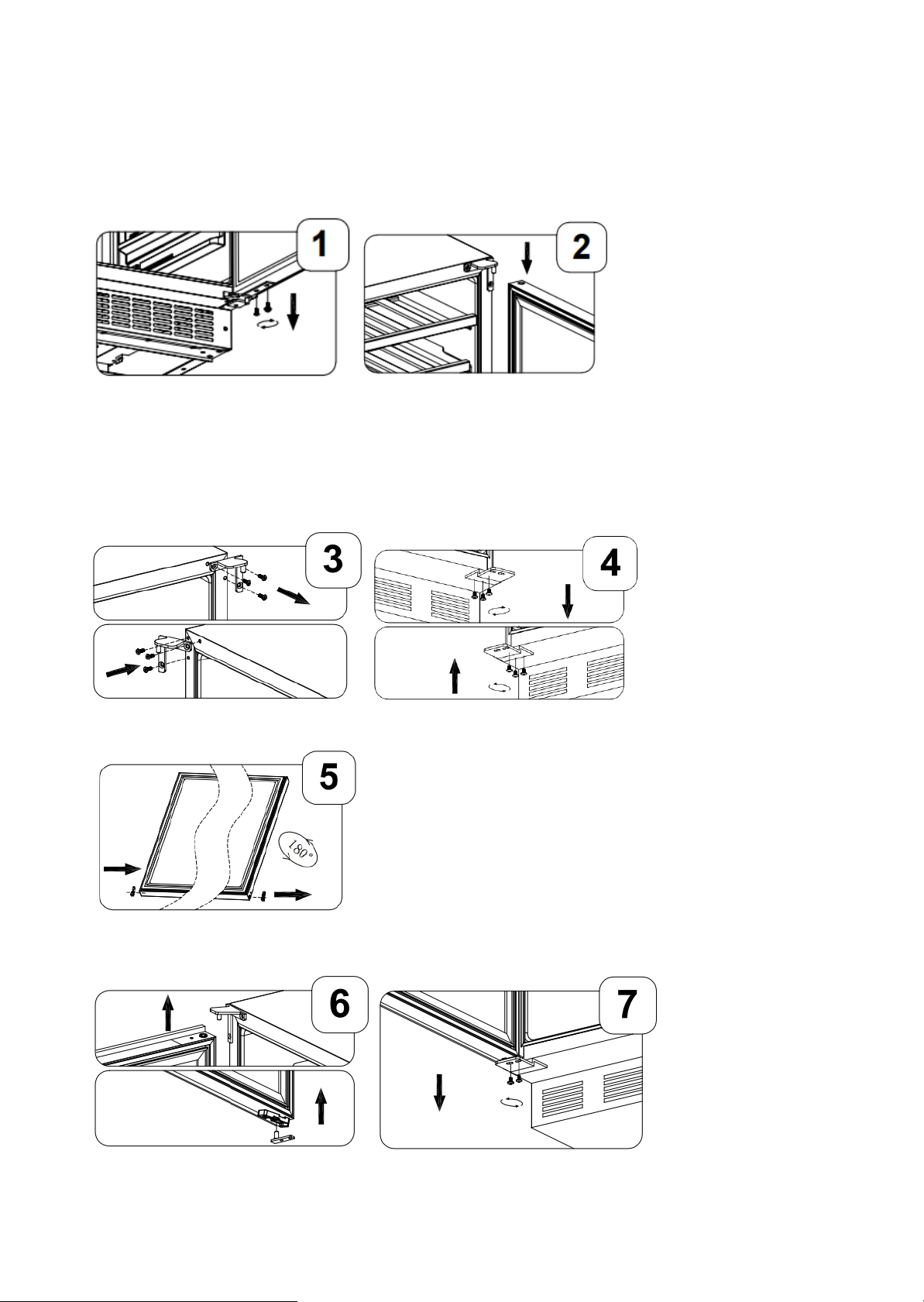 1

2

3

4

5

180°

6

7