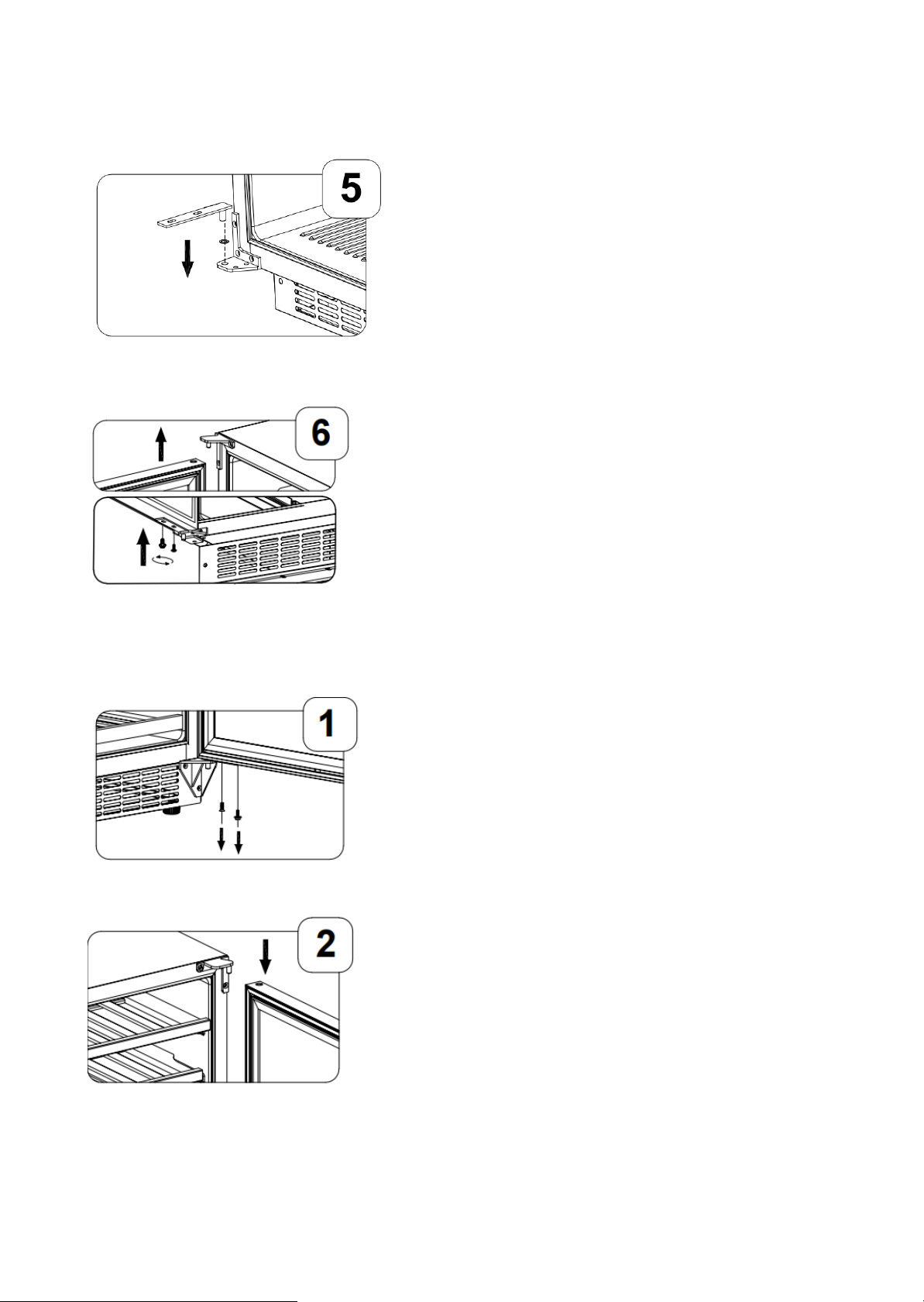 5

6

1

2