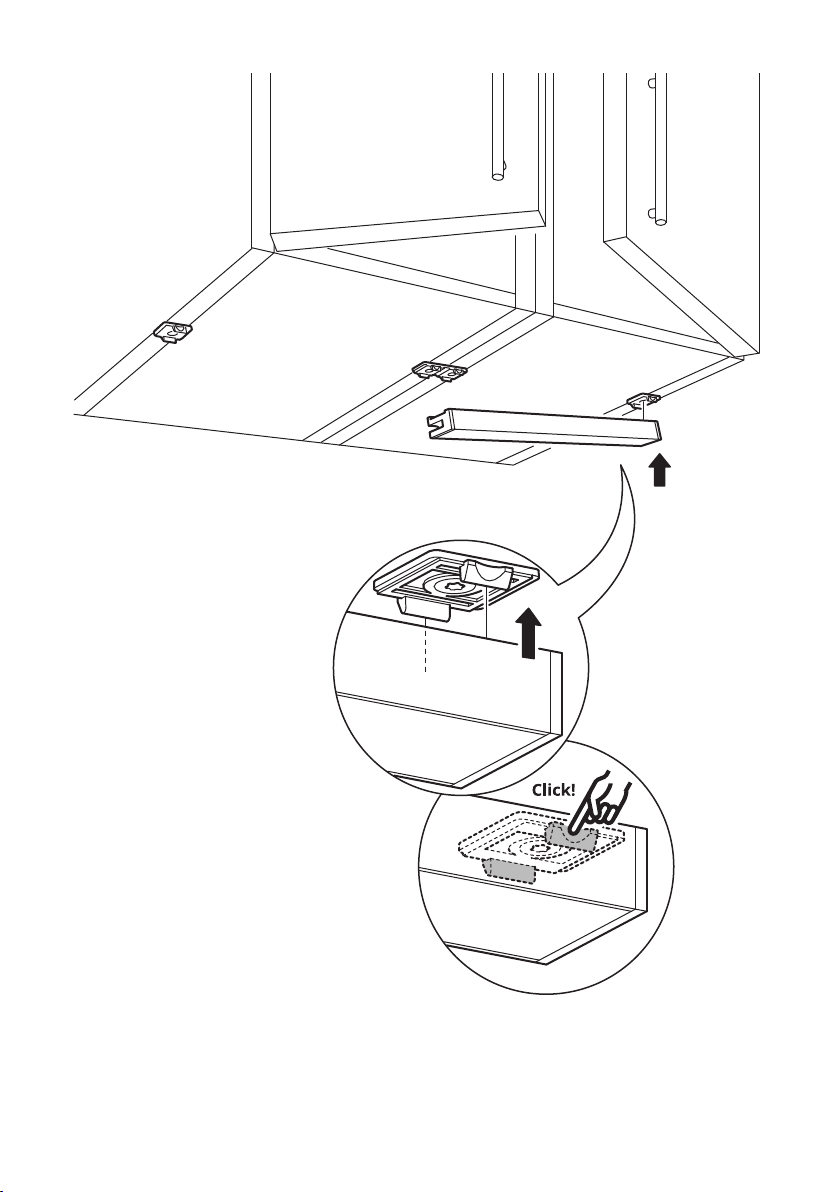 Click!