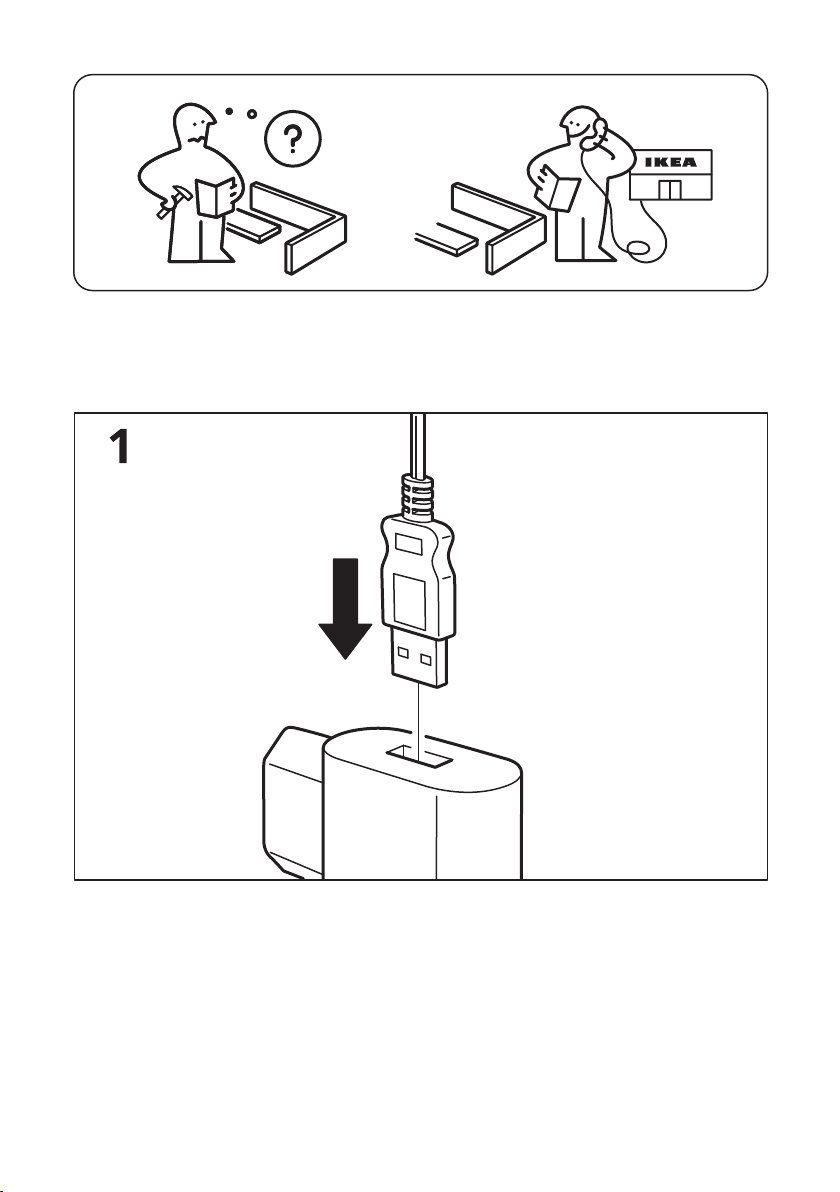 ?

IKEA

1