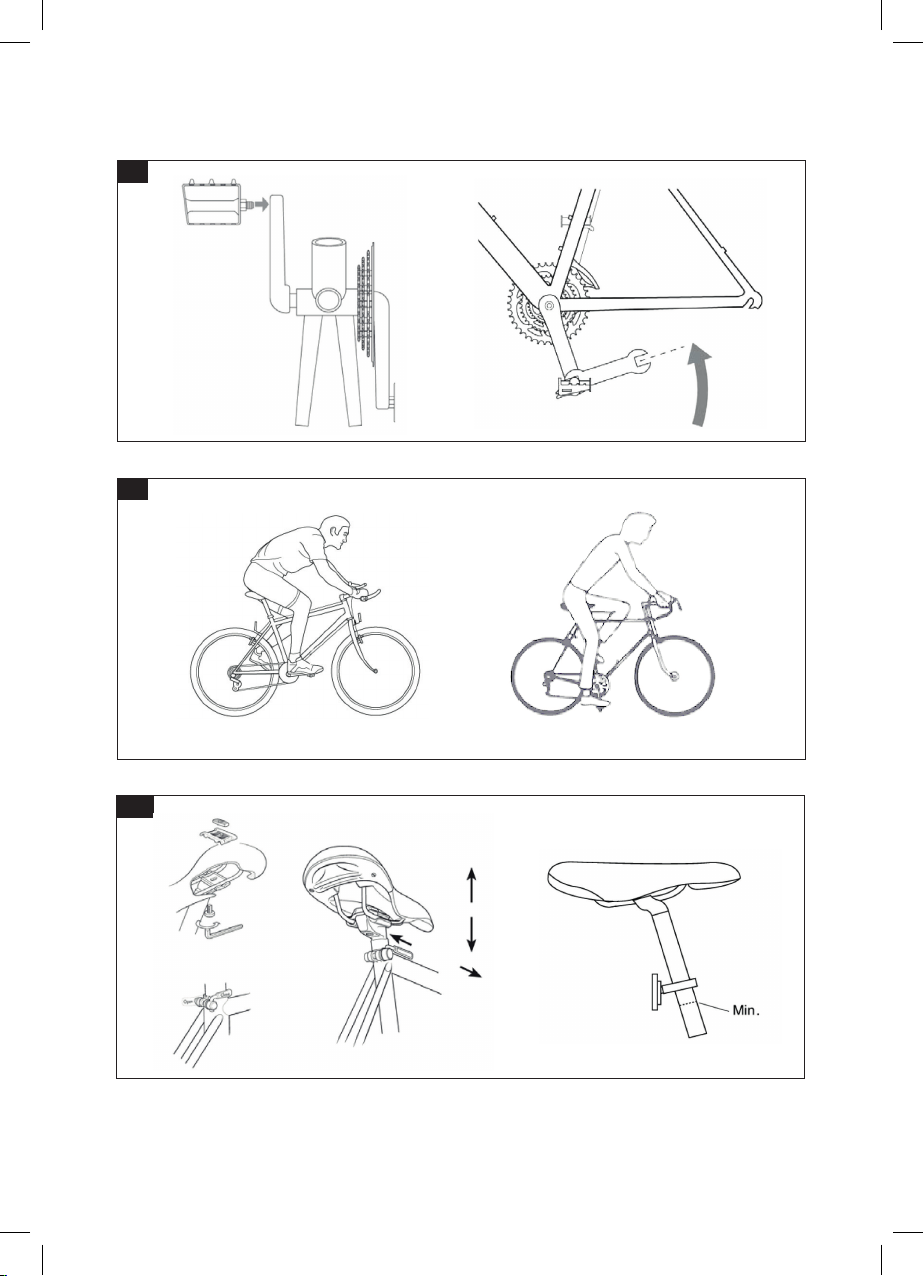 Min.