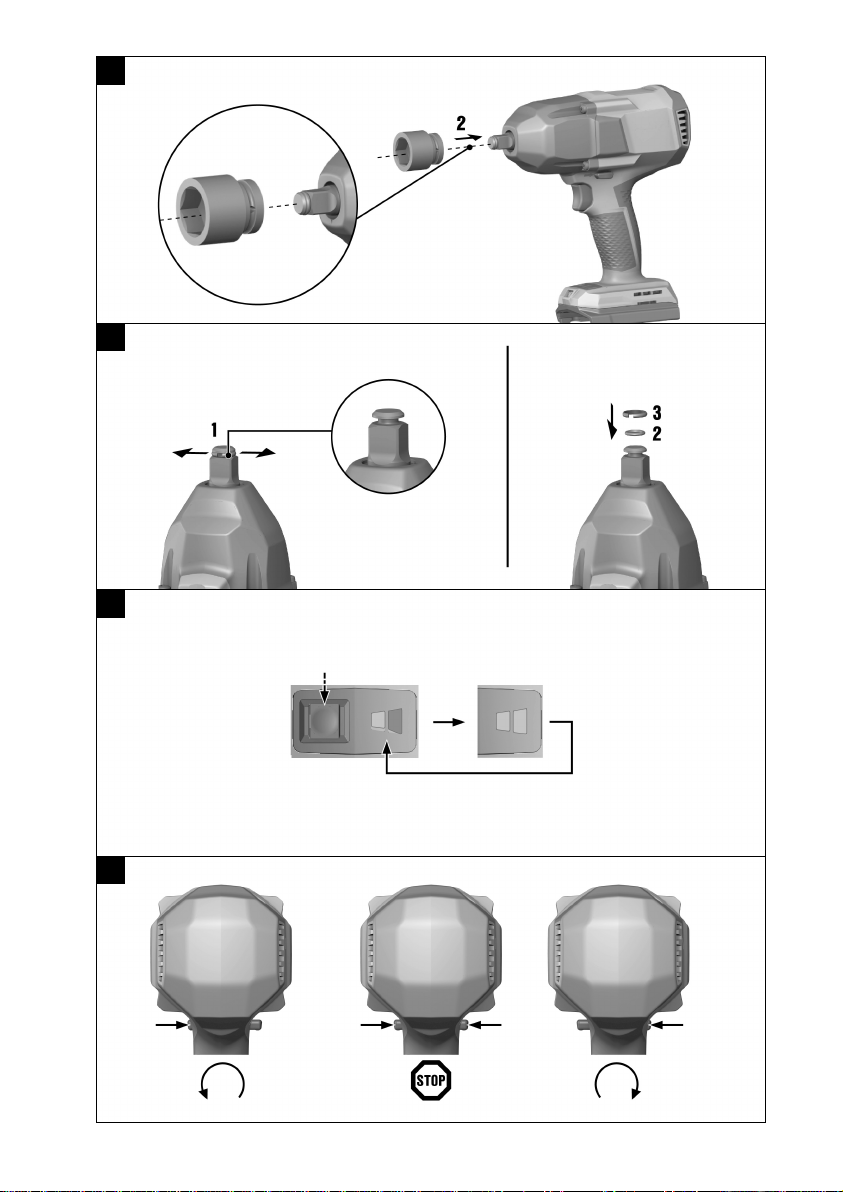 2

1

3
2

STOP