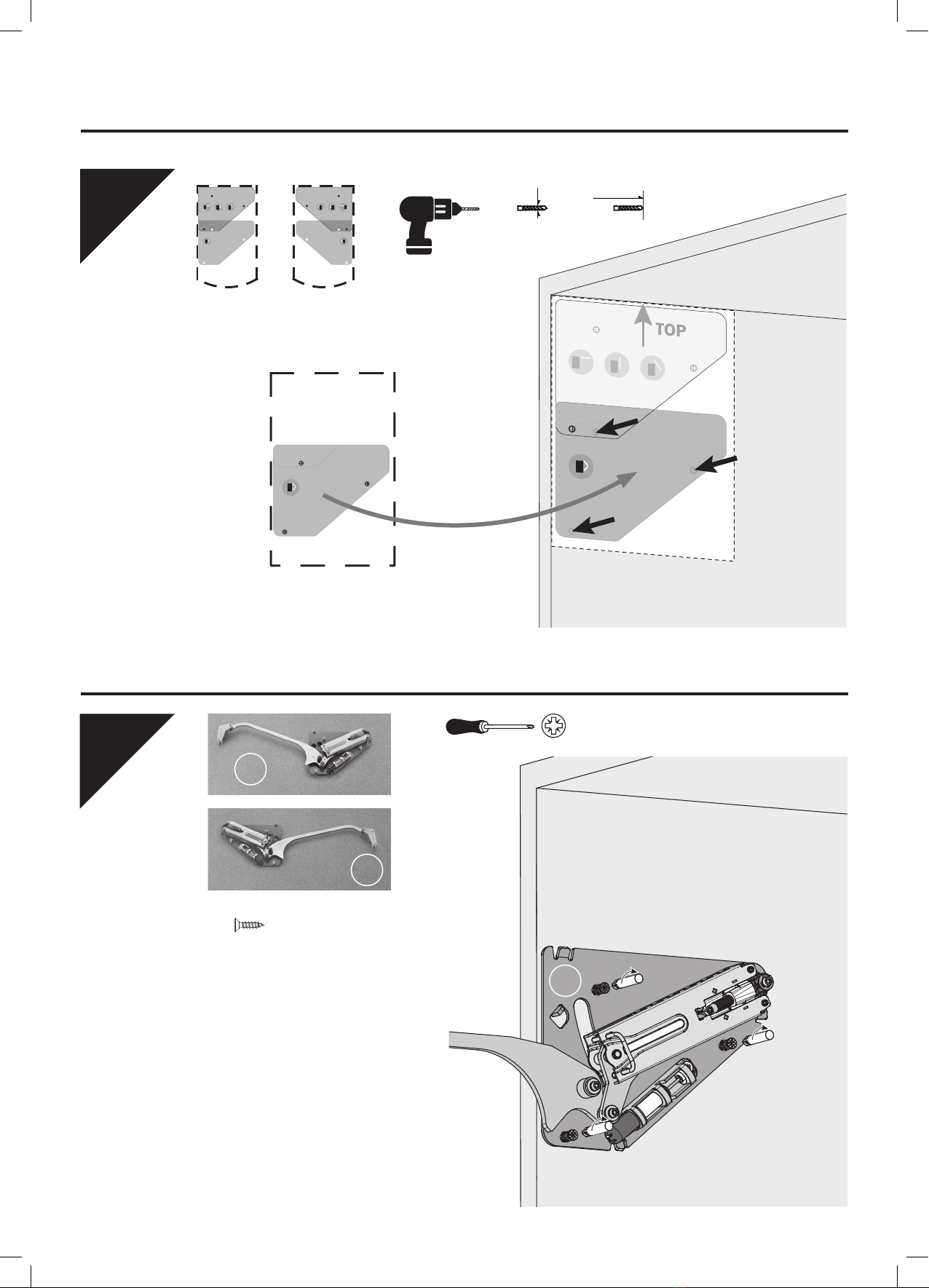 TOP