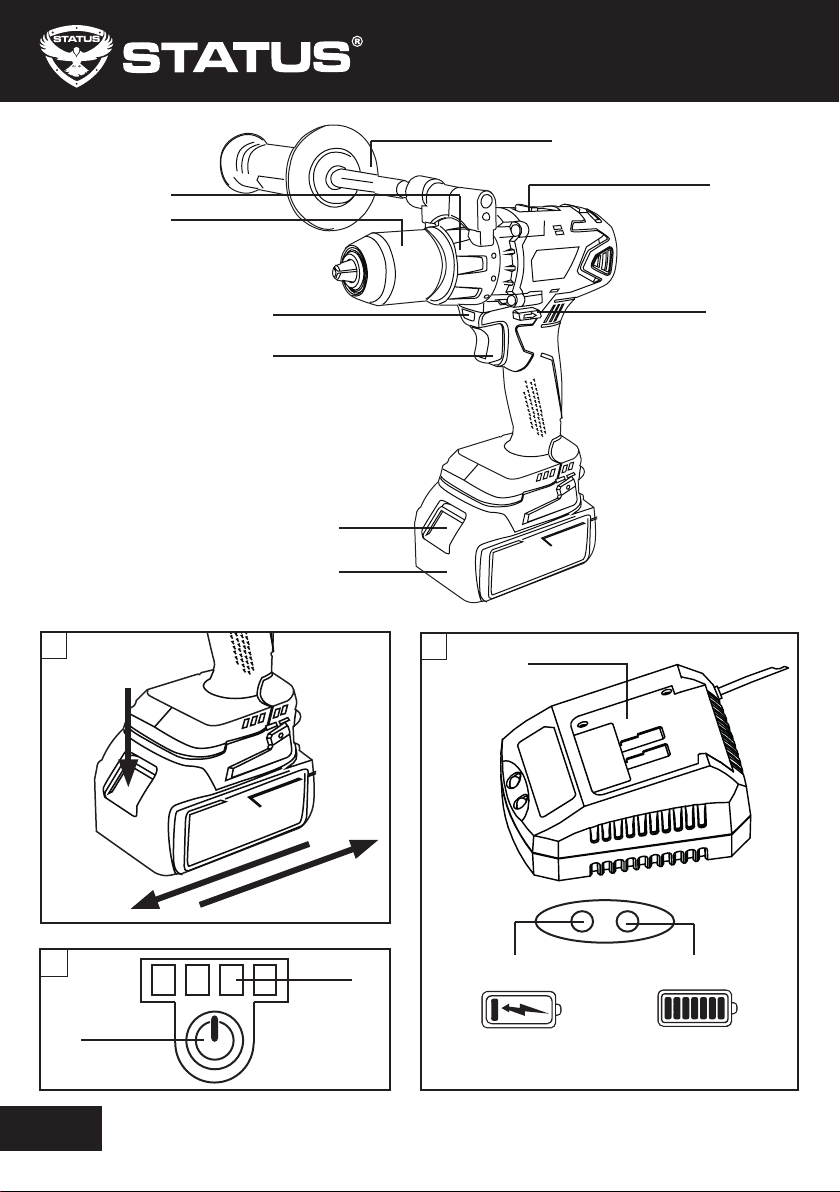 STATUS STATUS®