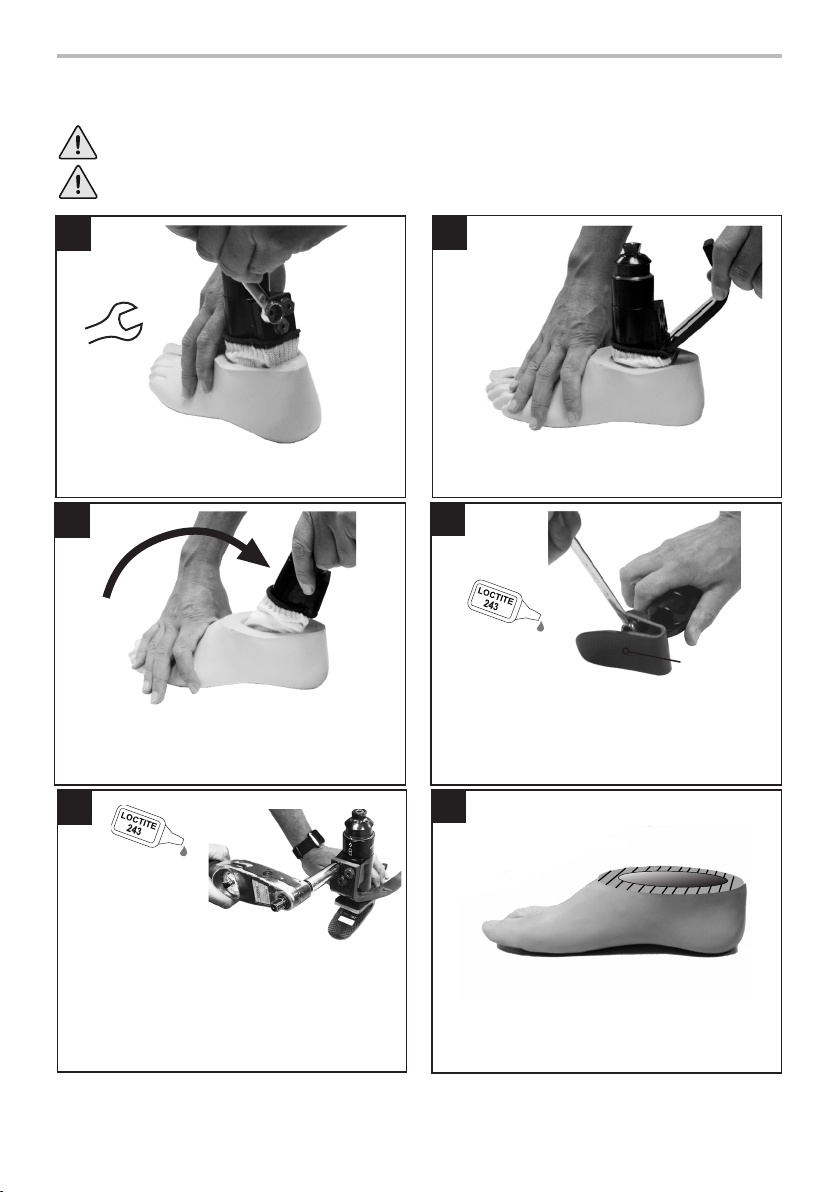 LOCTITE 243

LOCTITE 243