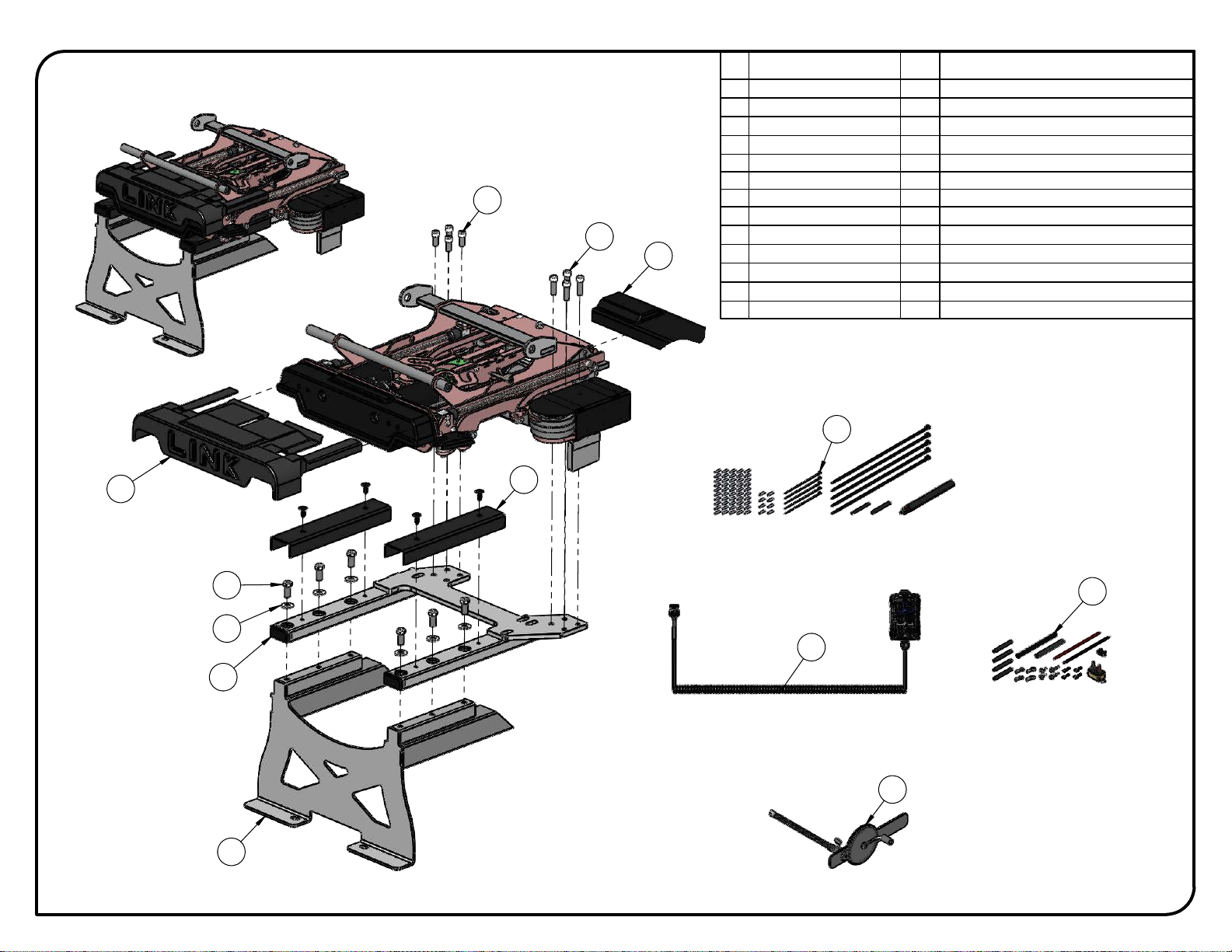 LINK

LINK