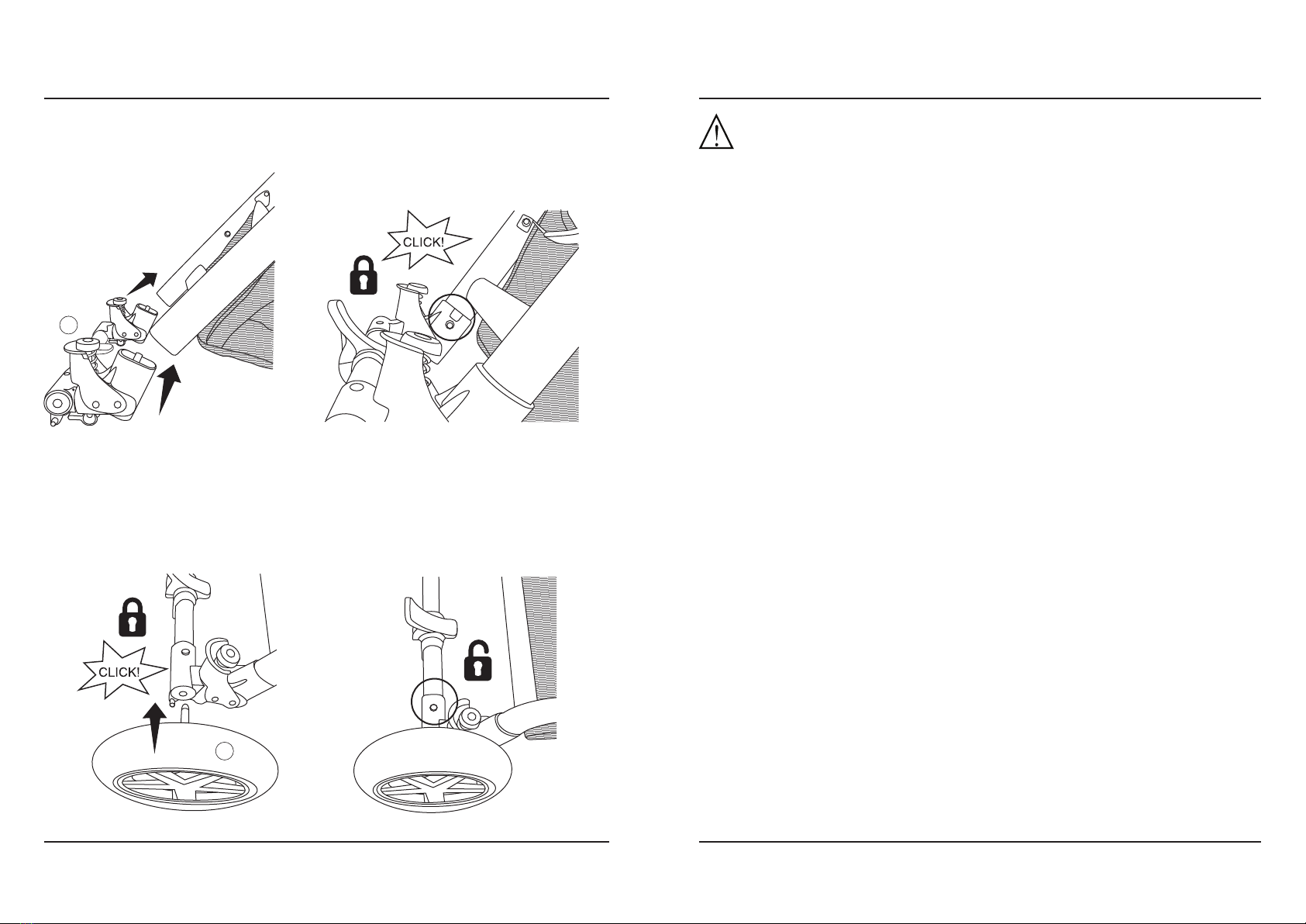 CLICK!

CLICK!