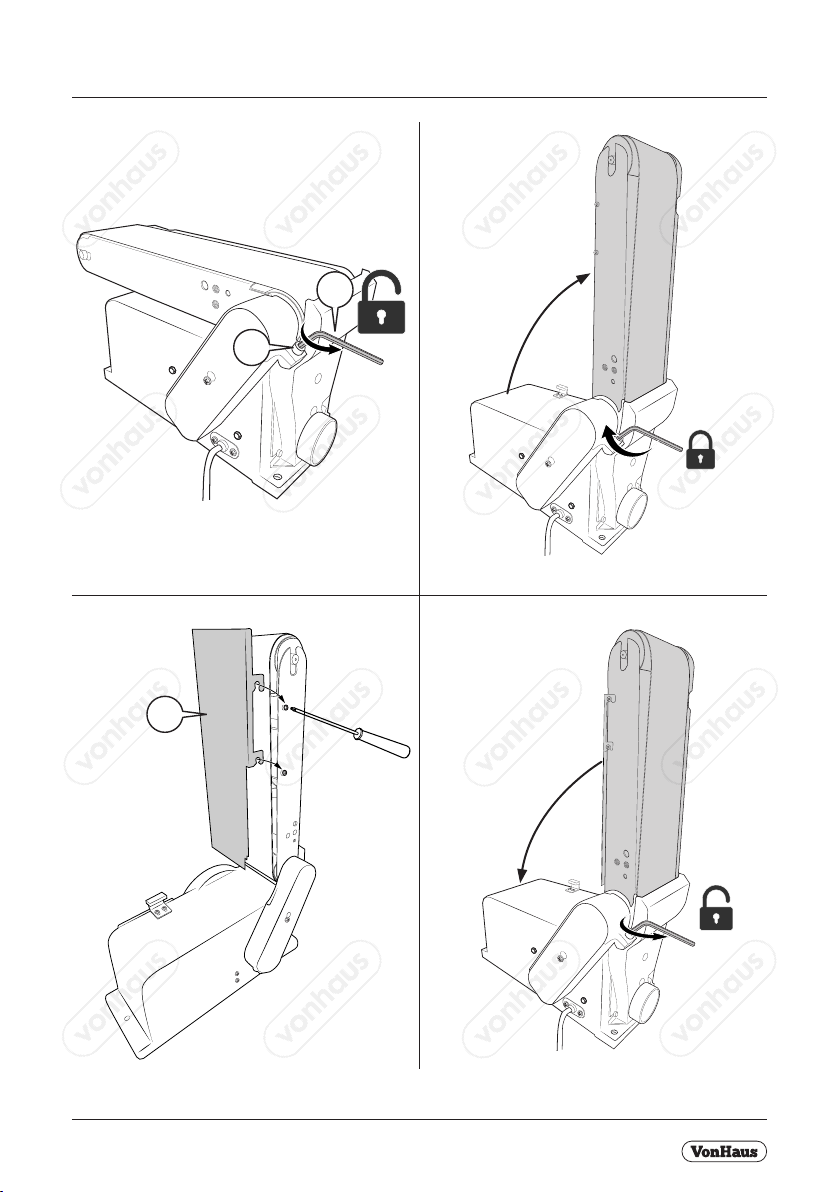 vonhaus vonhaus vonhaus vonhaus vonhaus vonhaus vonhaus vonhaus

vonhaus vonhaus vonhaus vonhaus vonhaus vonhaus vonhaus vonhaus

VonHaus