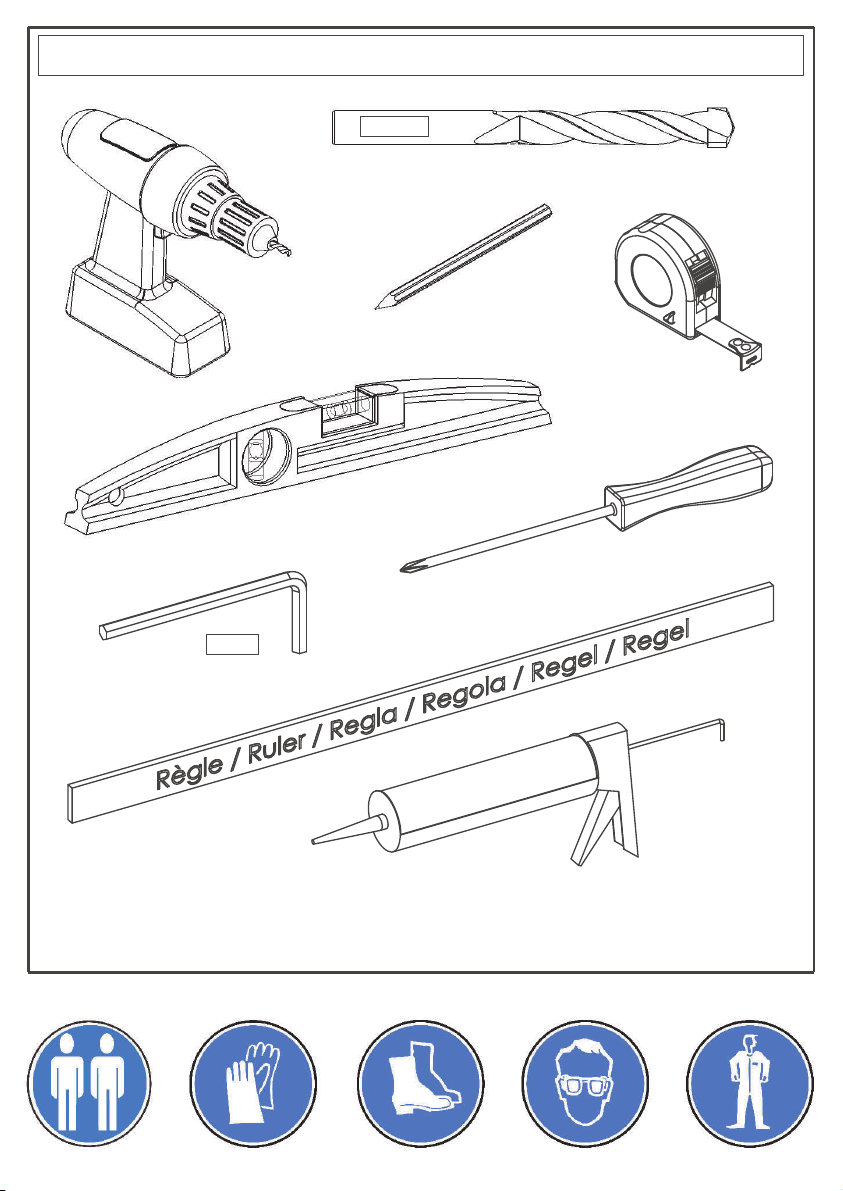 Règle / Ruler / Regla / Regola / Regel / Regel