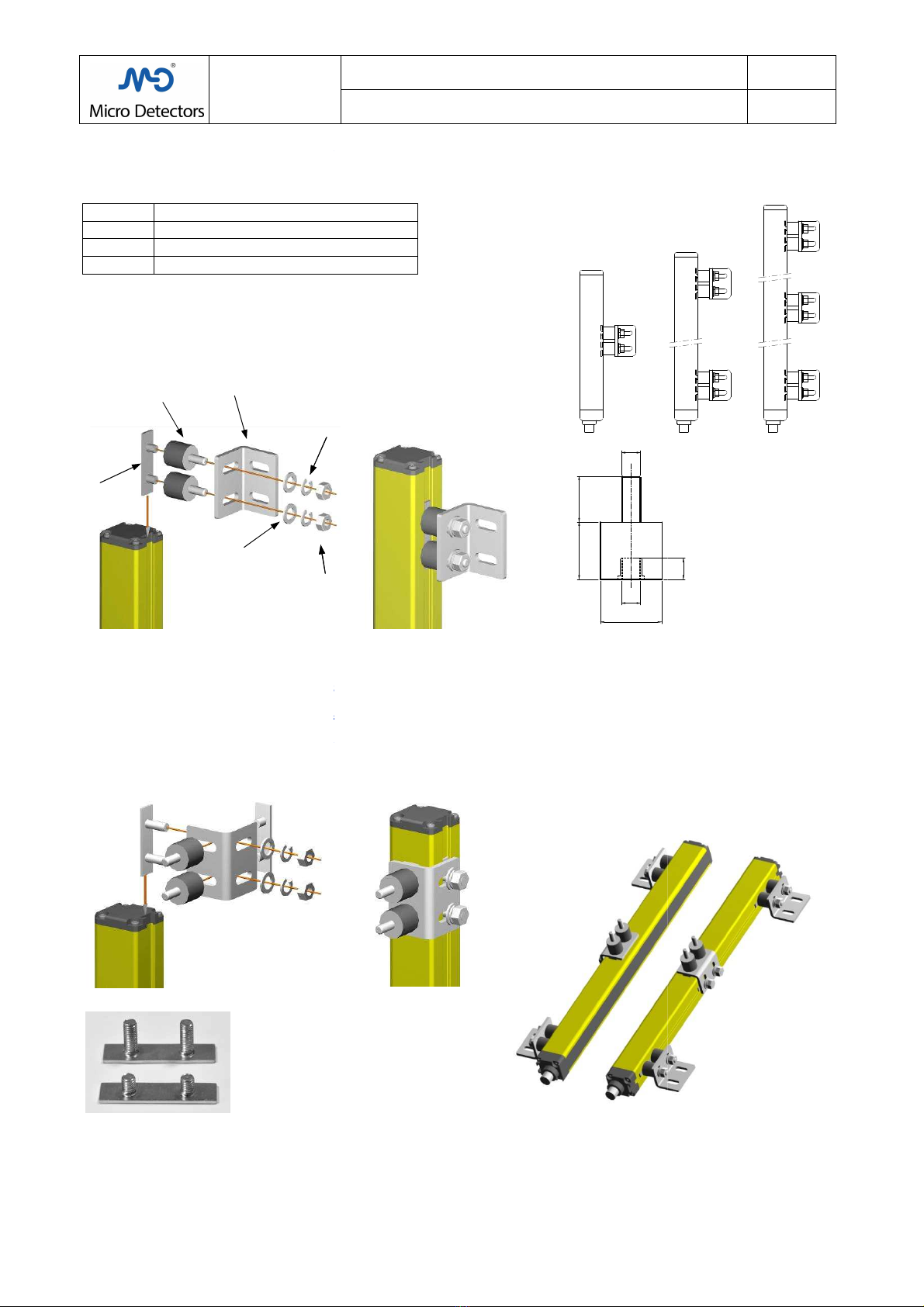 Micro Detectors