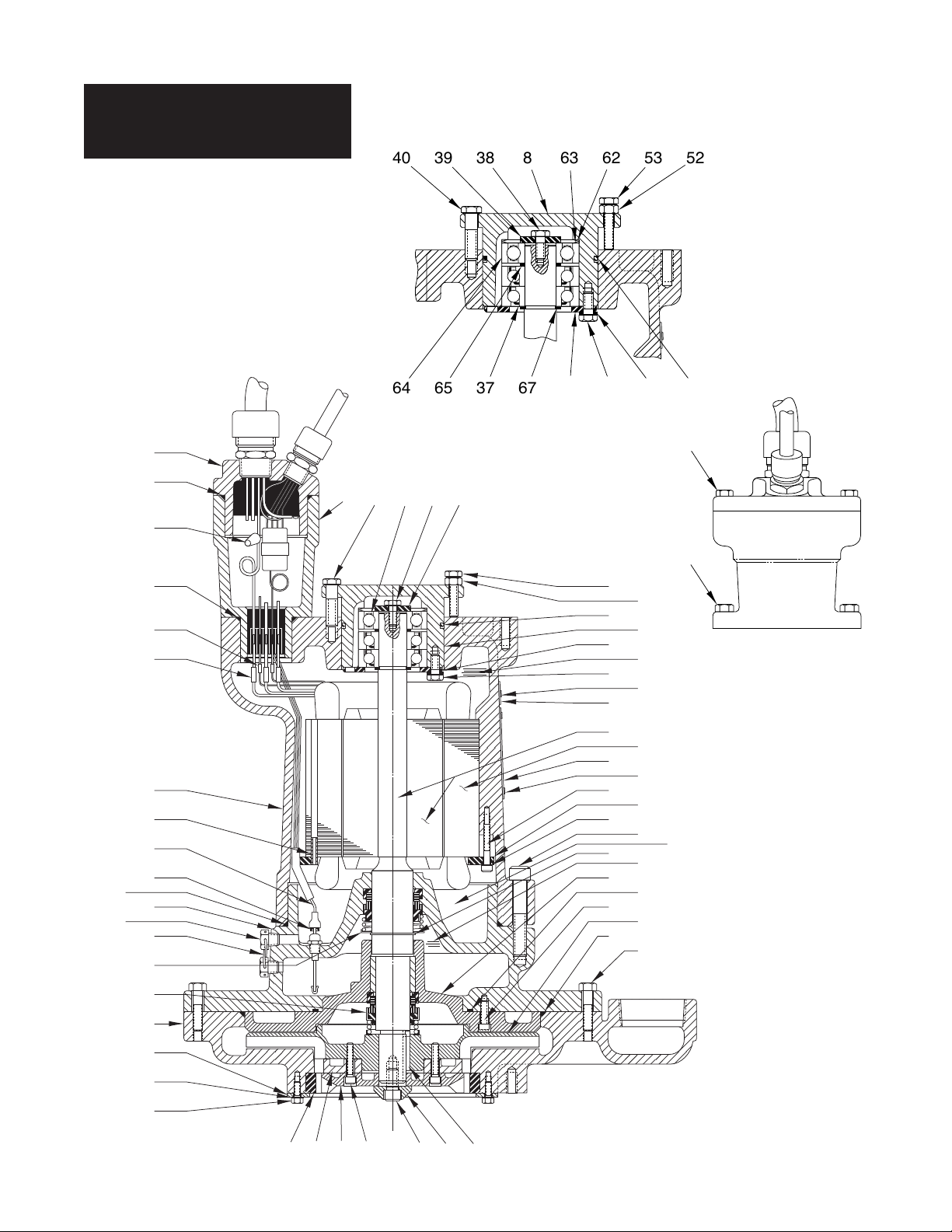 40 39 38 8 63 62 53 52

64 65 37 67