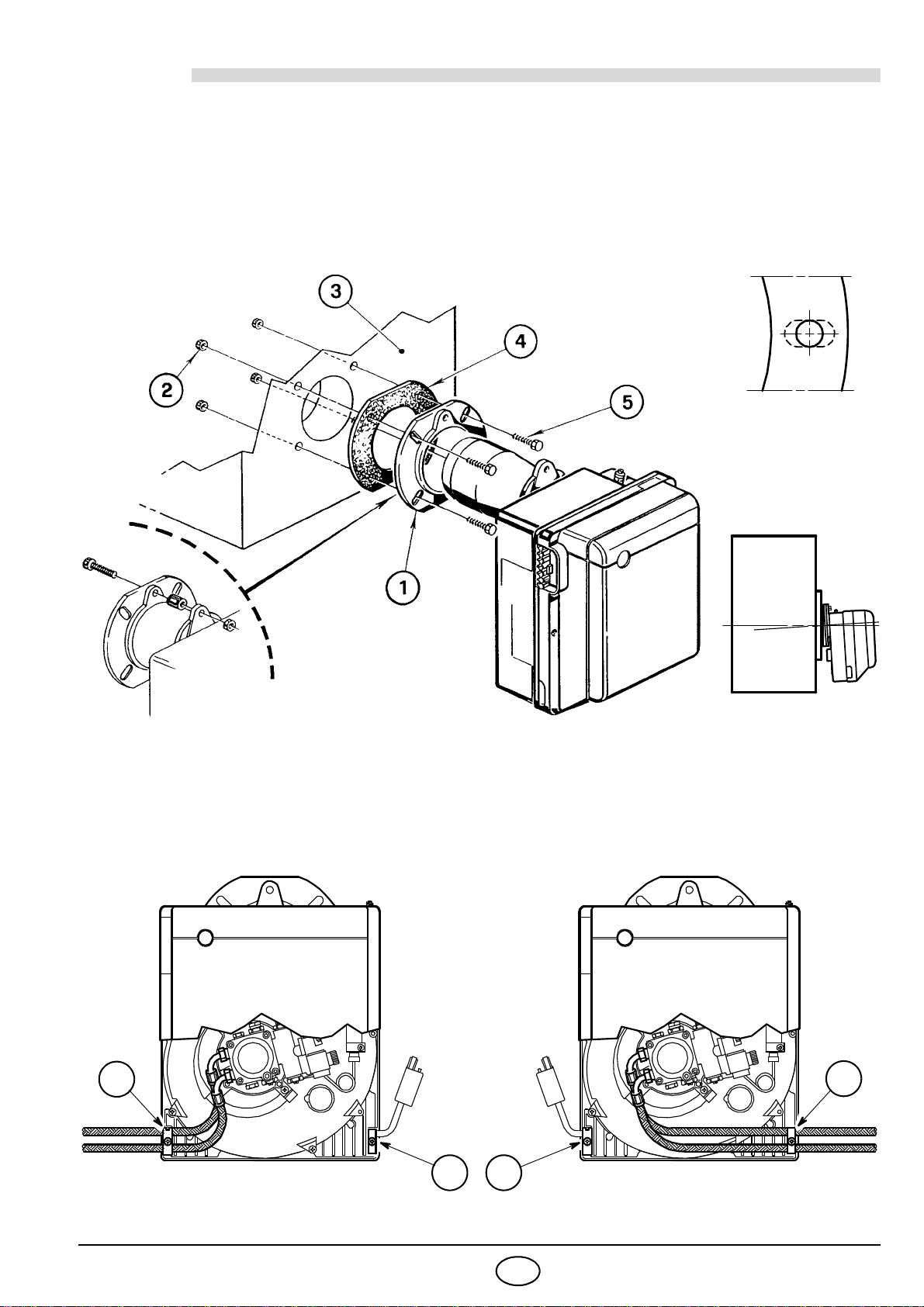 3

4

2

5

1