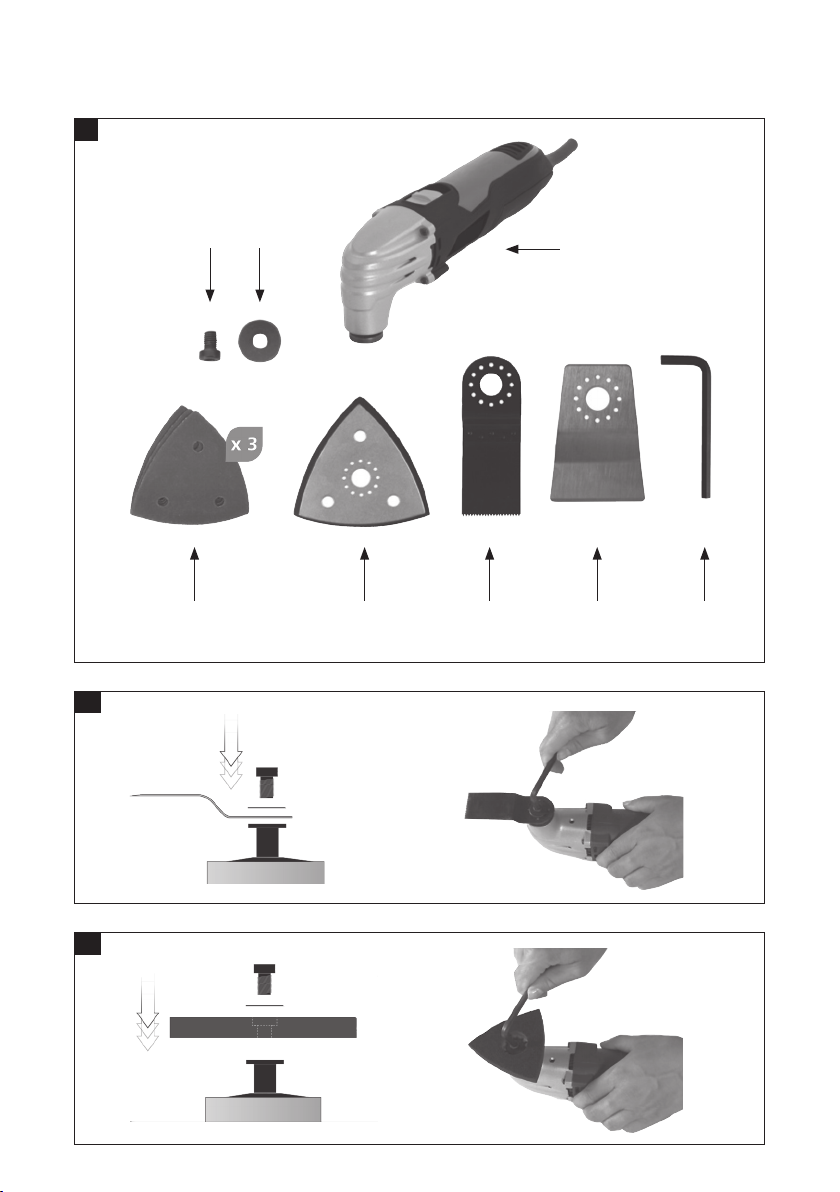 x 3