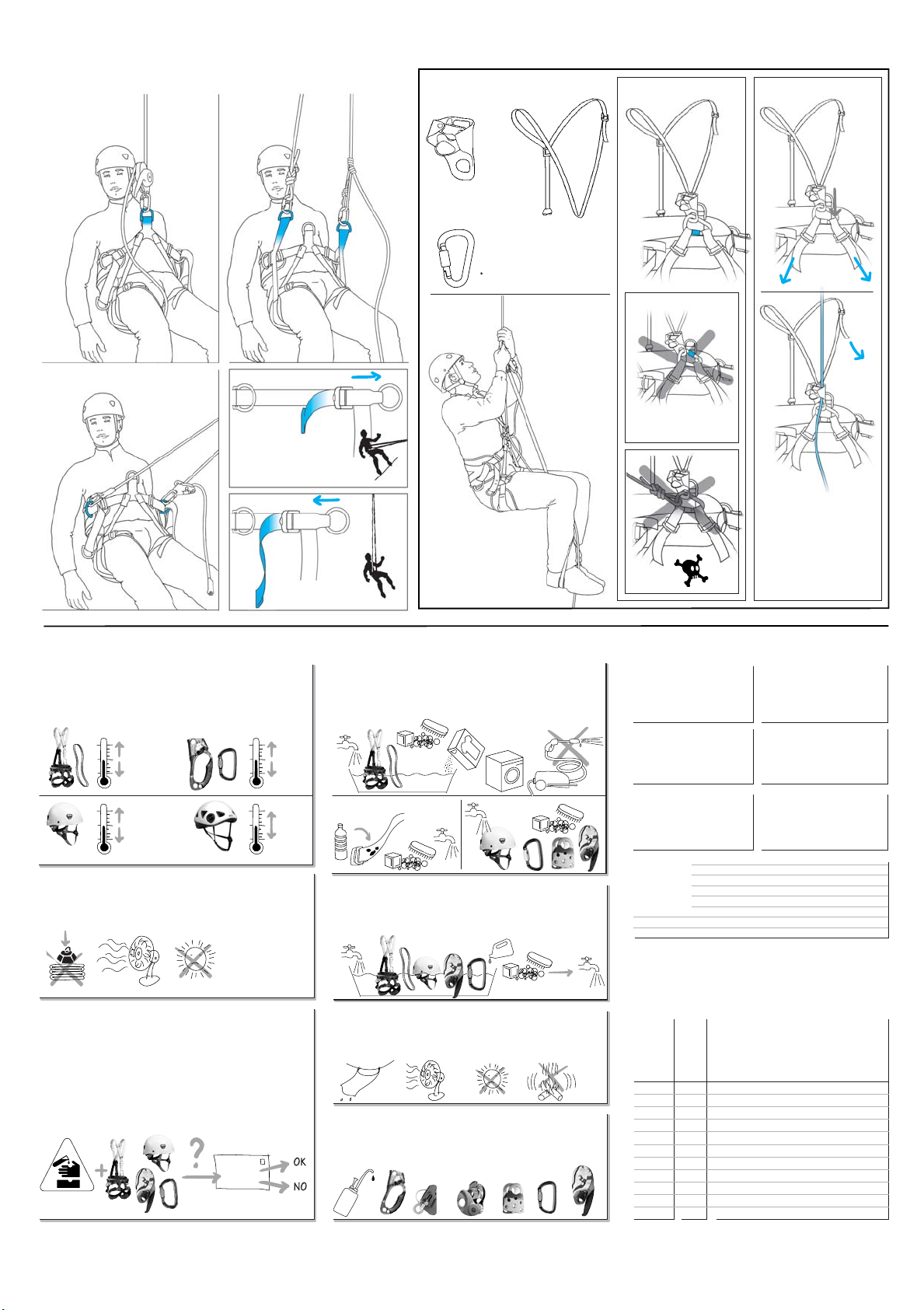 OK
NO