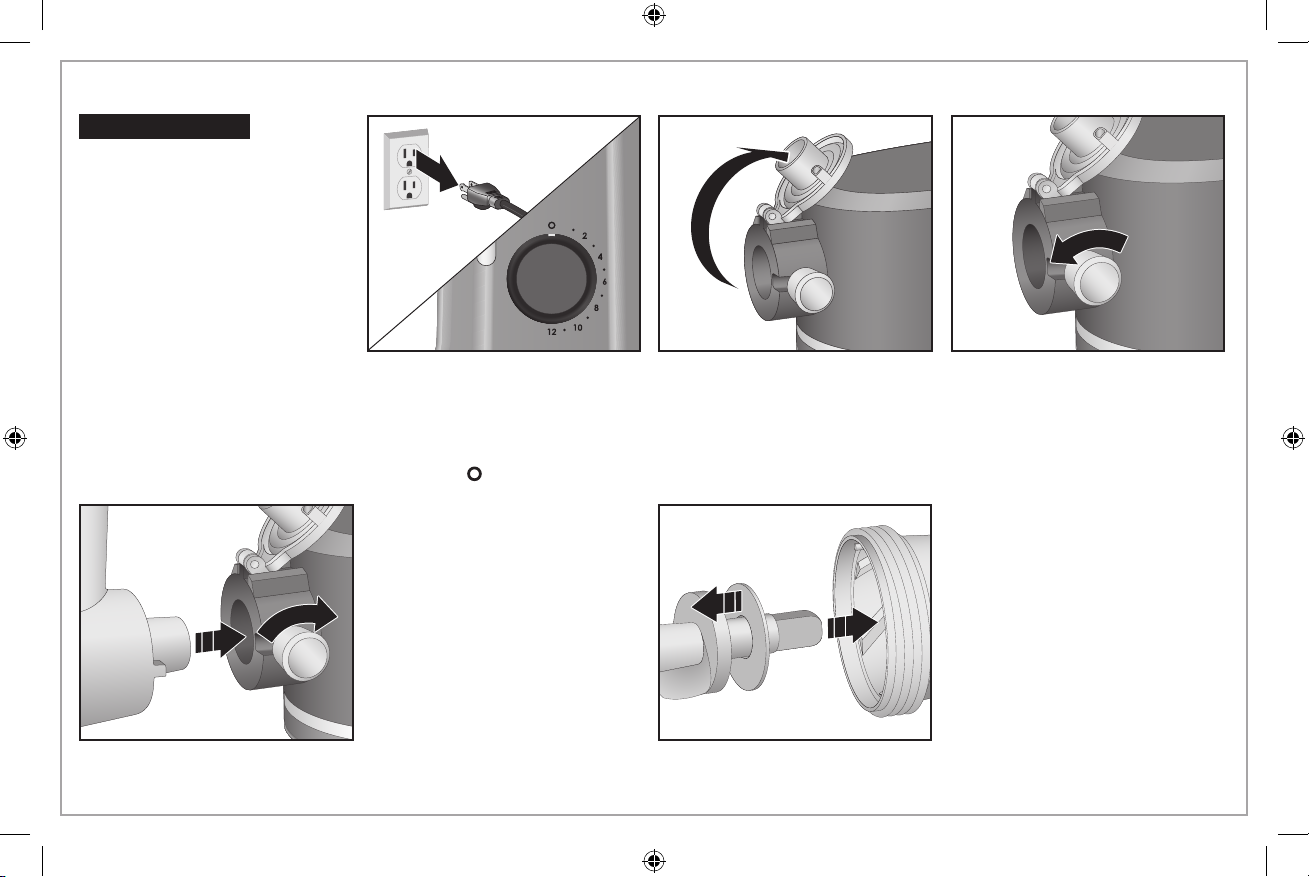 2
4
6
8
10
12