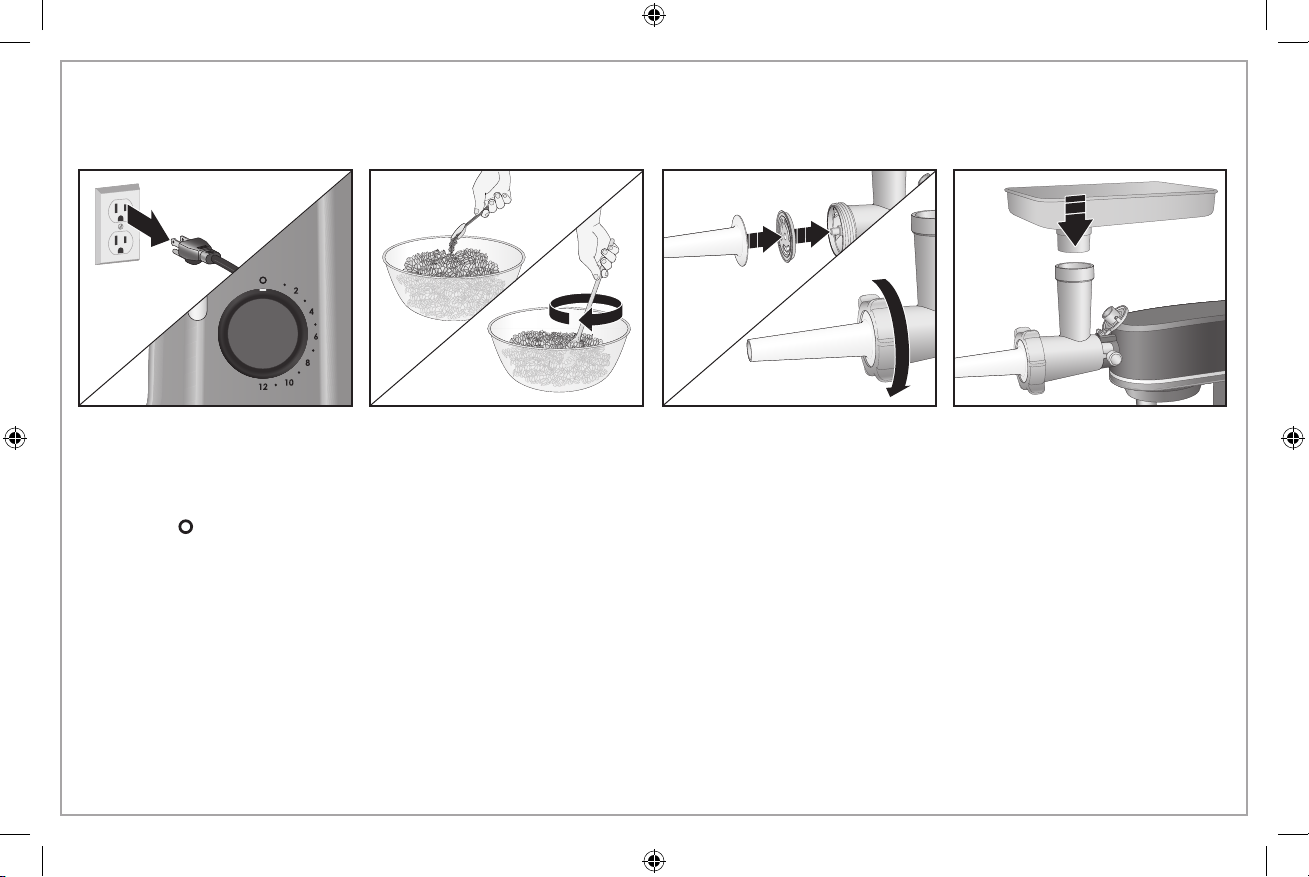 O
2
4
6
8
10
12

O