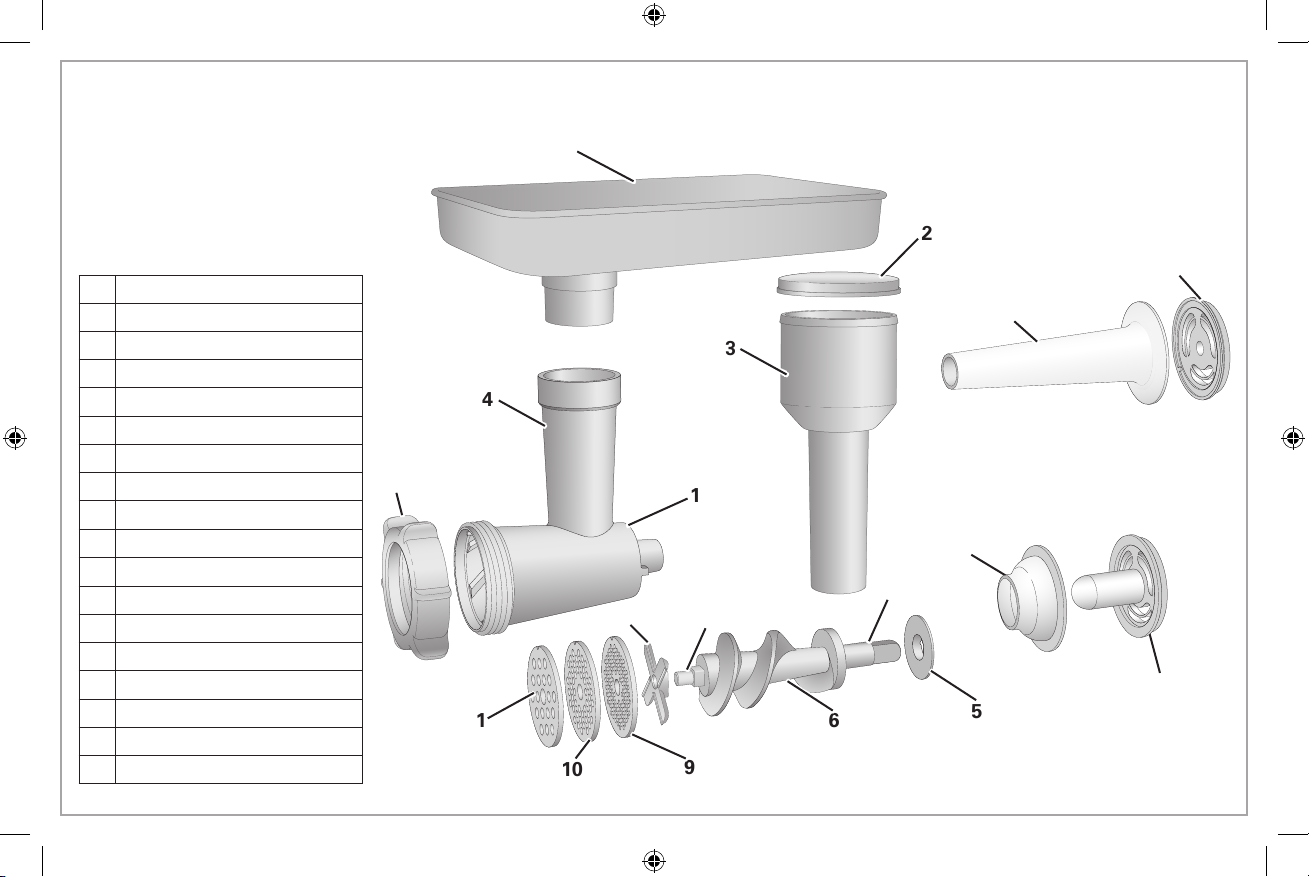 2

3

4

1

1

10

9

6

5