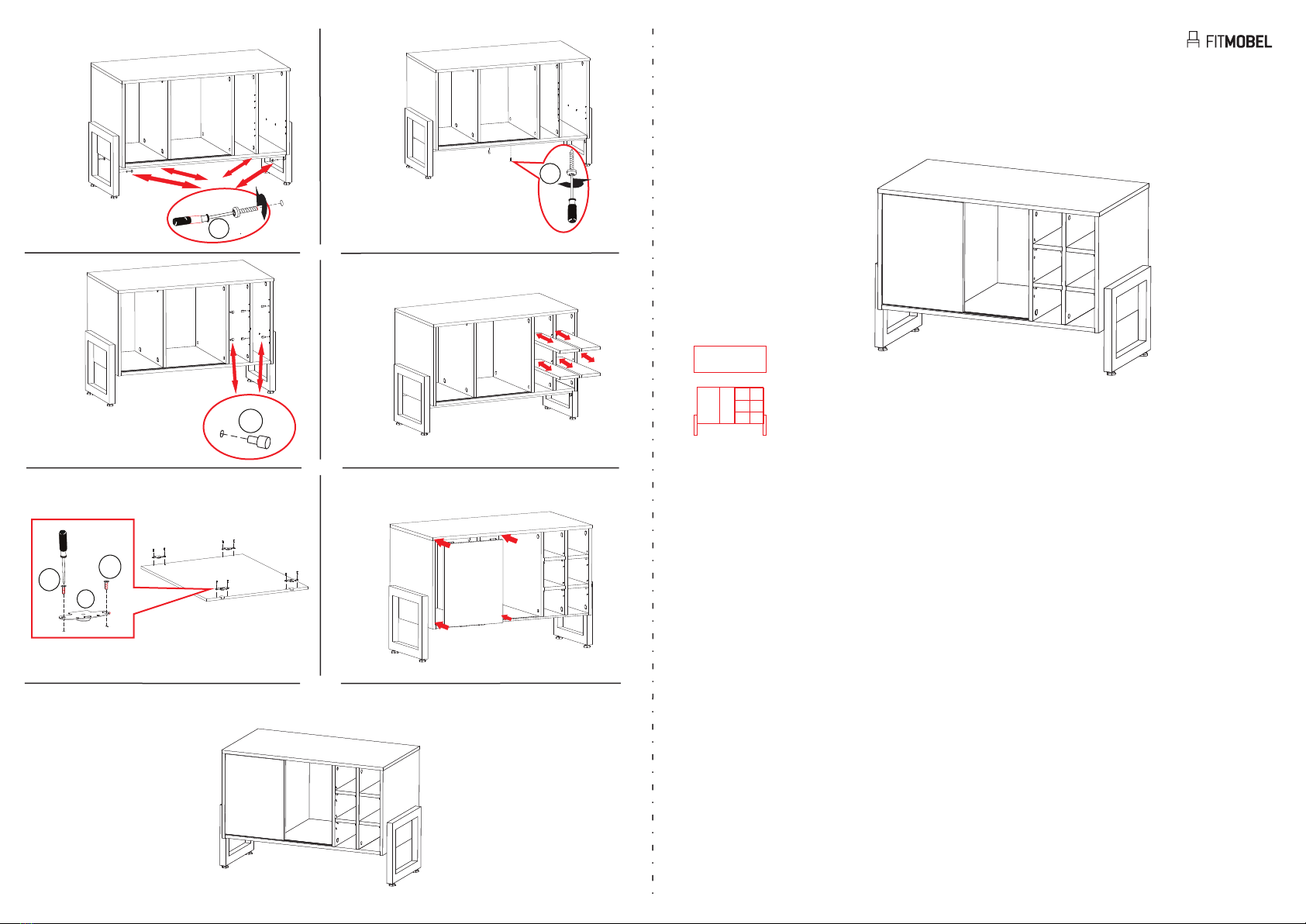 FITMOBEL