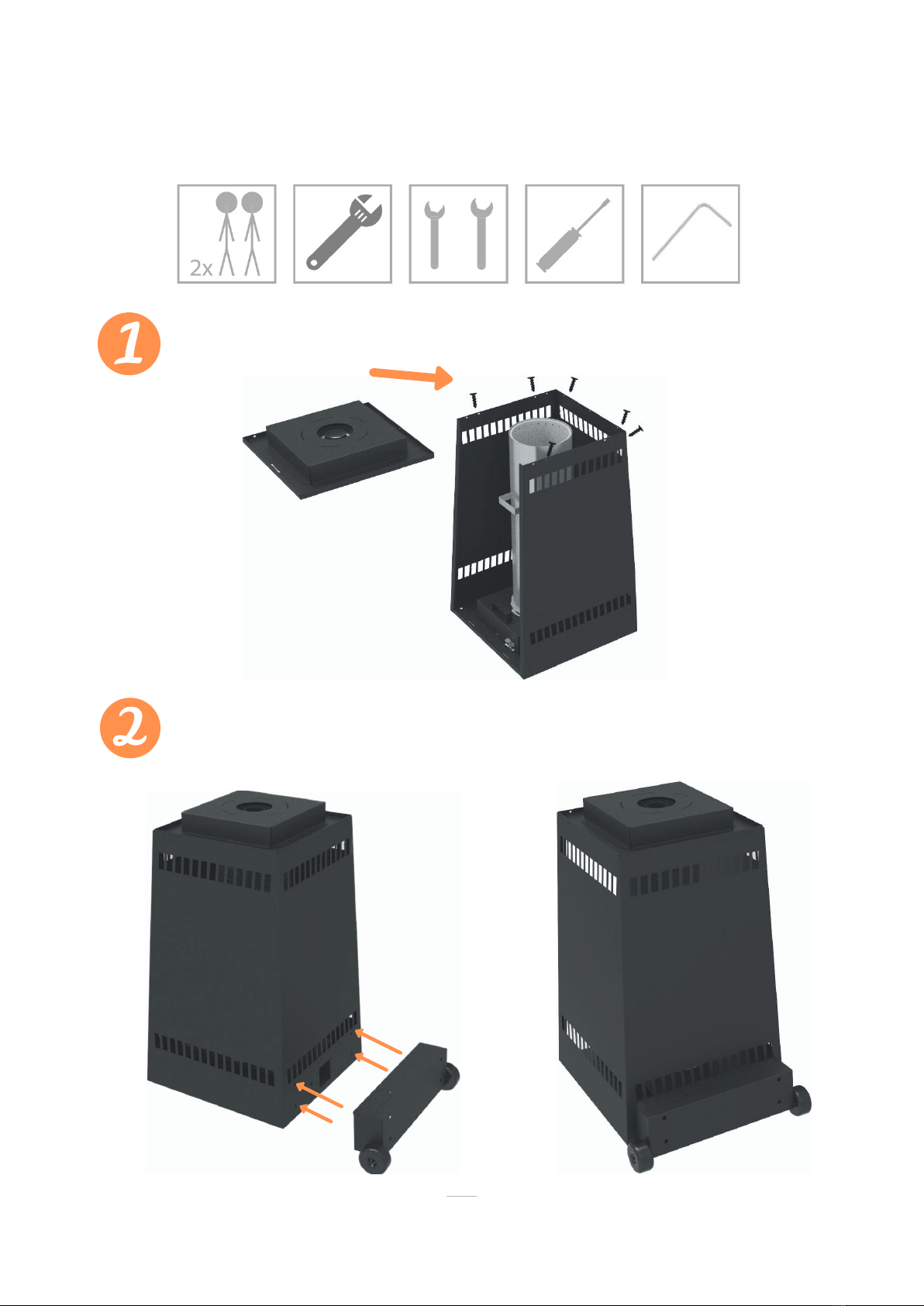 2x

1

2