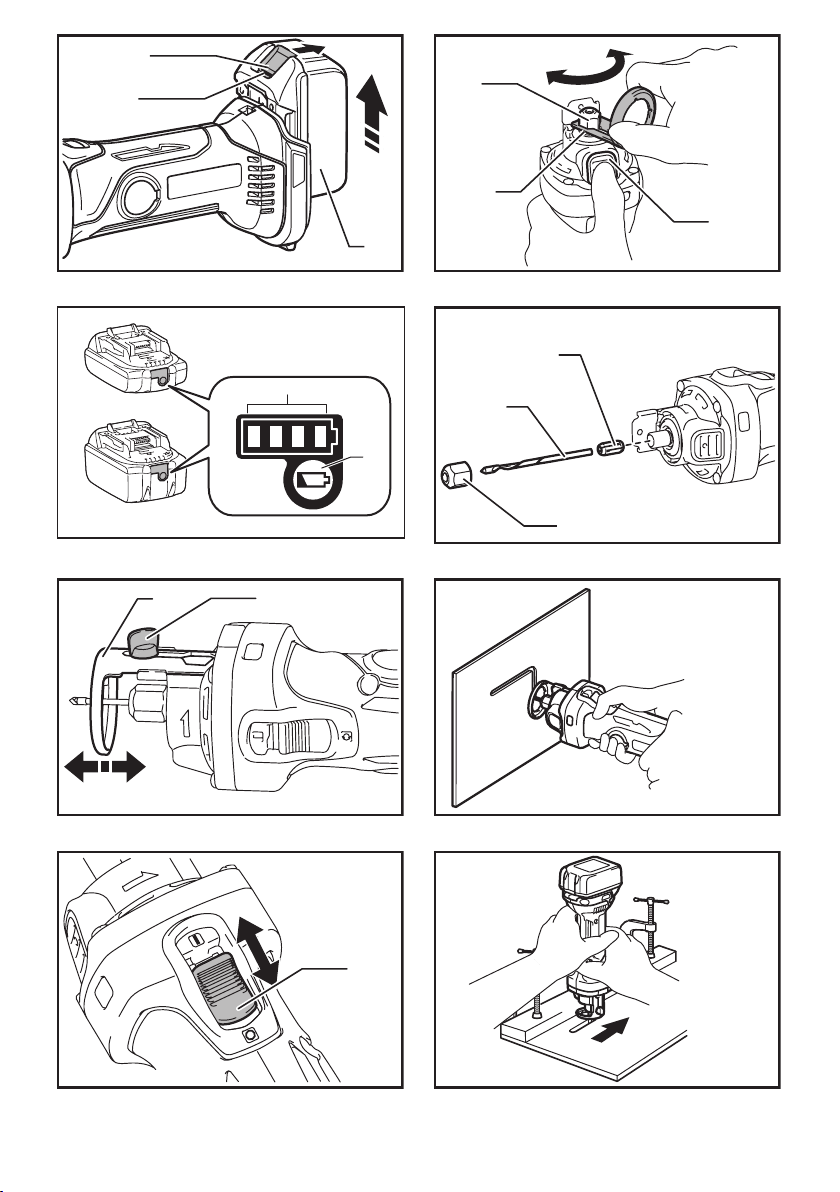 1