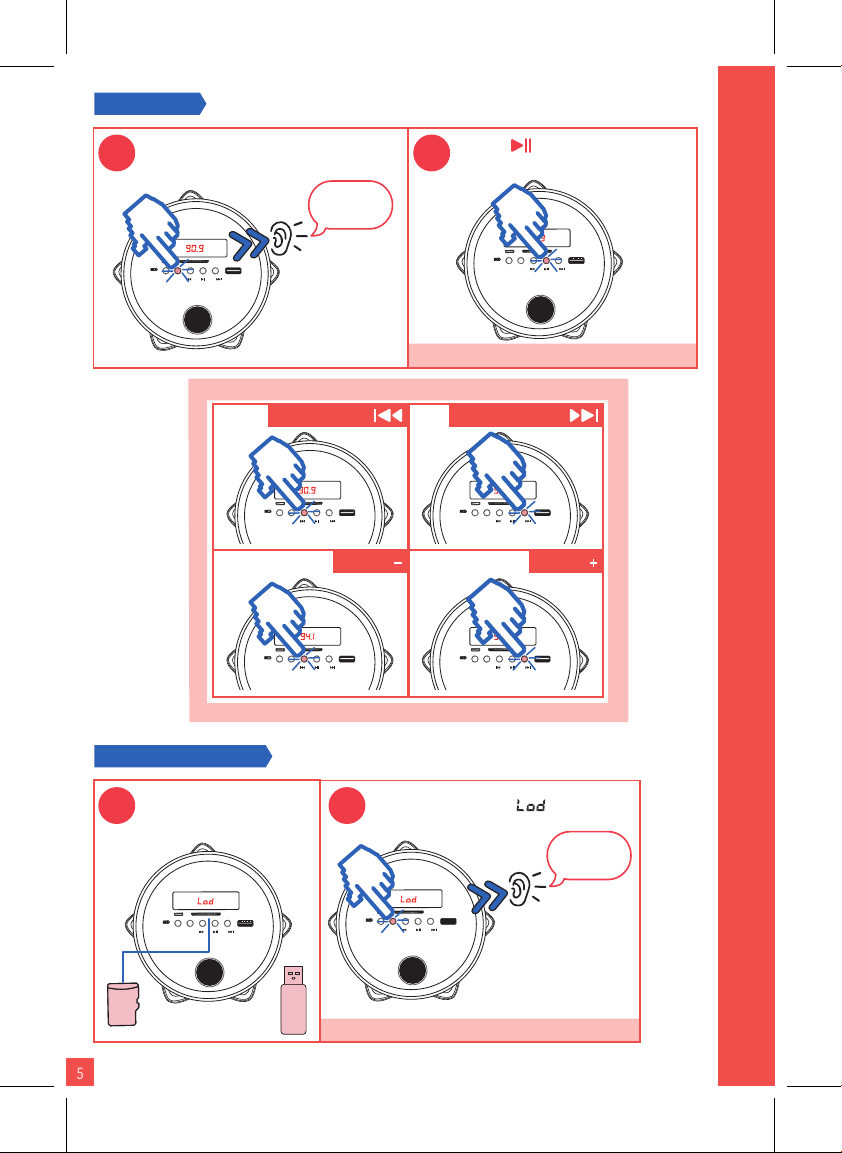 90.9

90.9

94.1

Lod

Lod

Lod

5