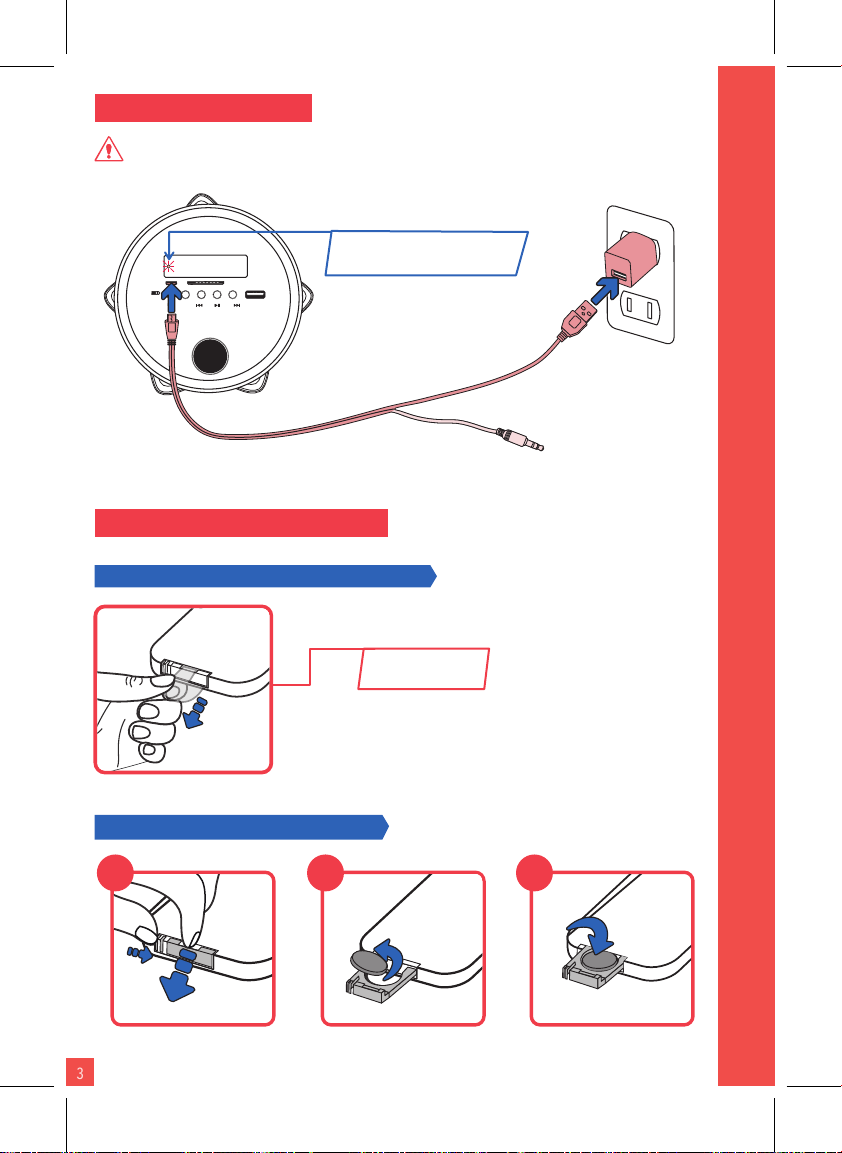 3