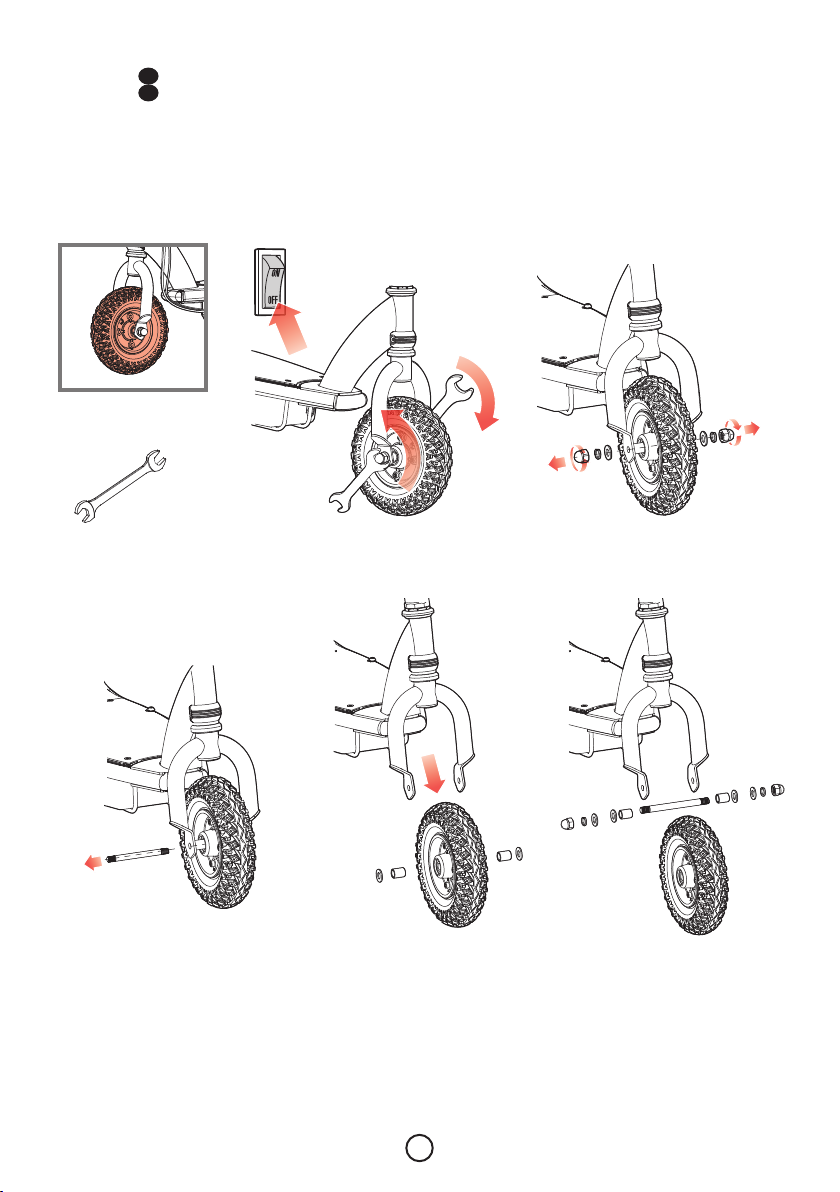 ON
OFF