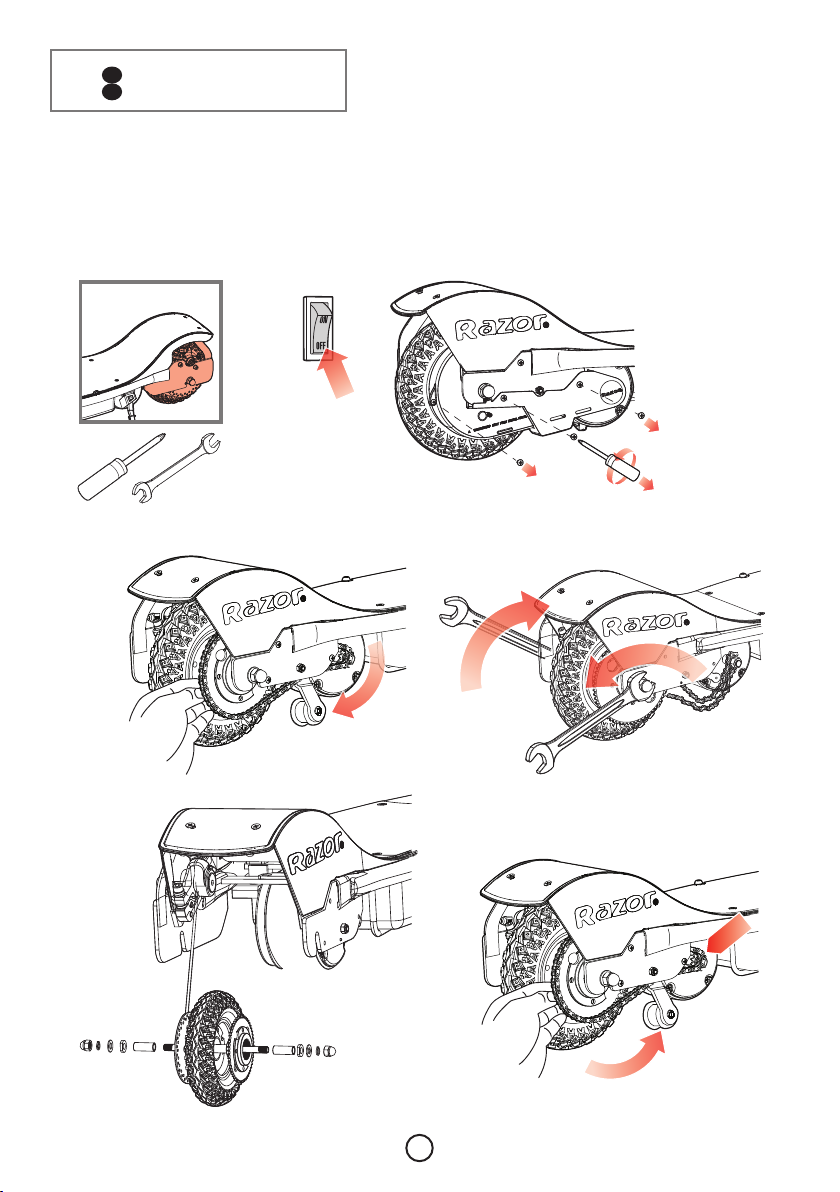 ON

OFF

Razor

Razor

Razor

Razor

Razor