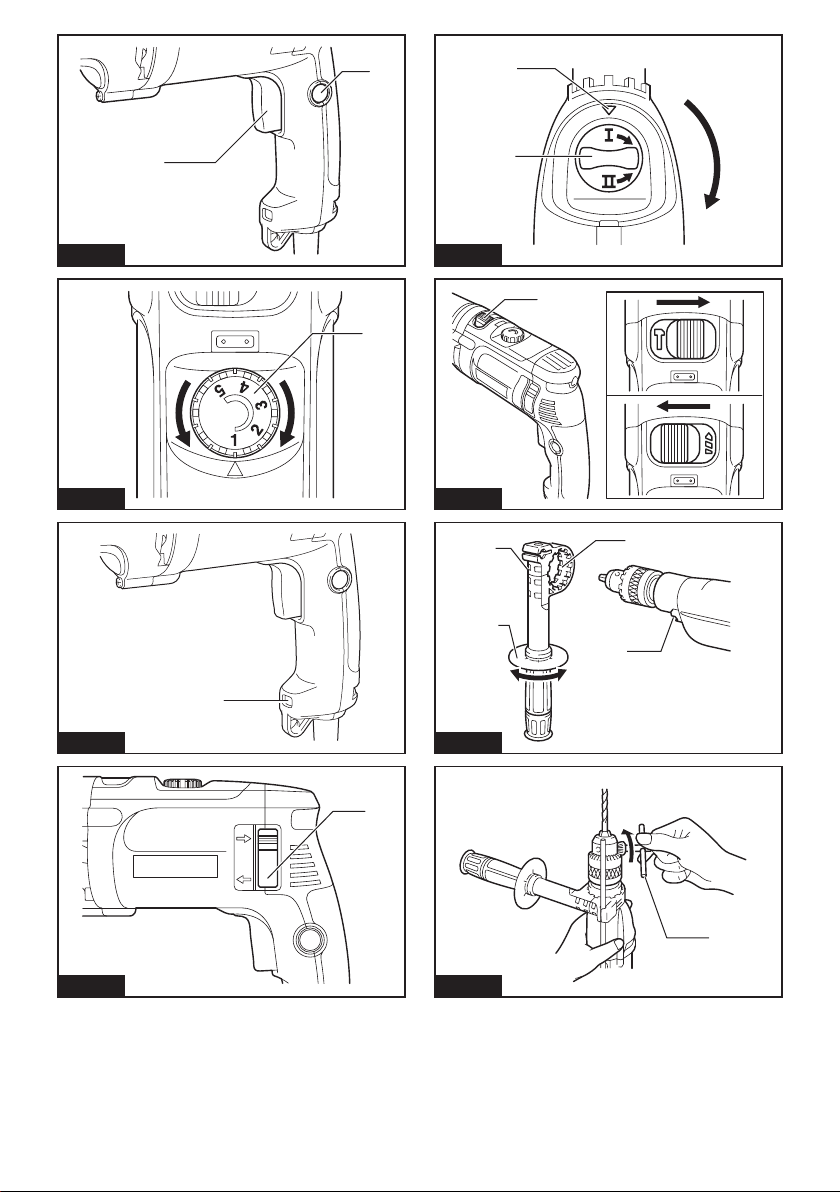 I
II
5
4
3
2
1