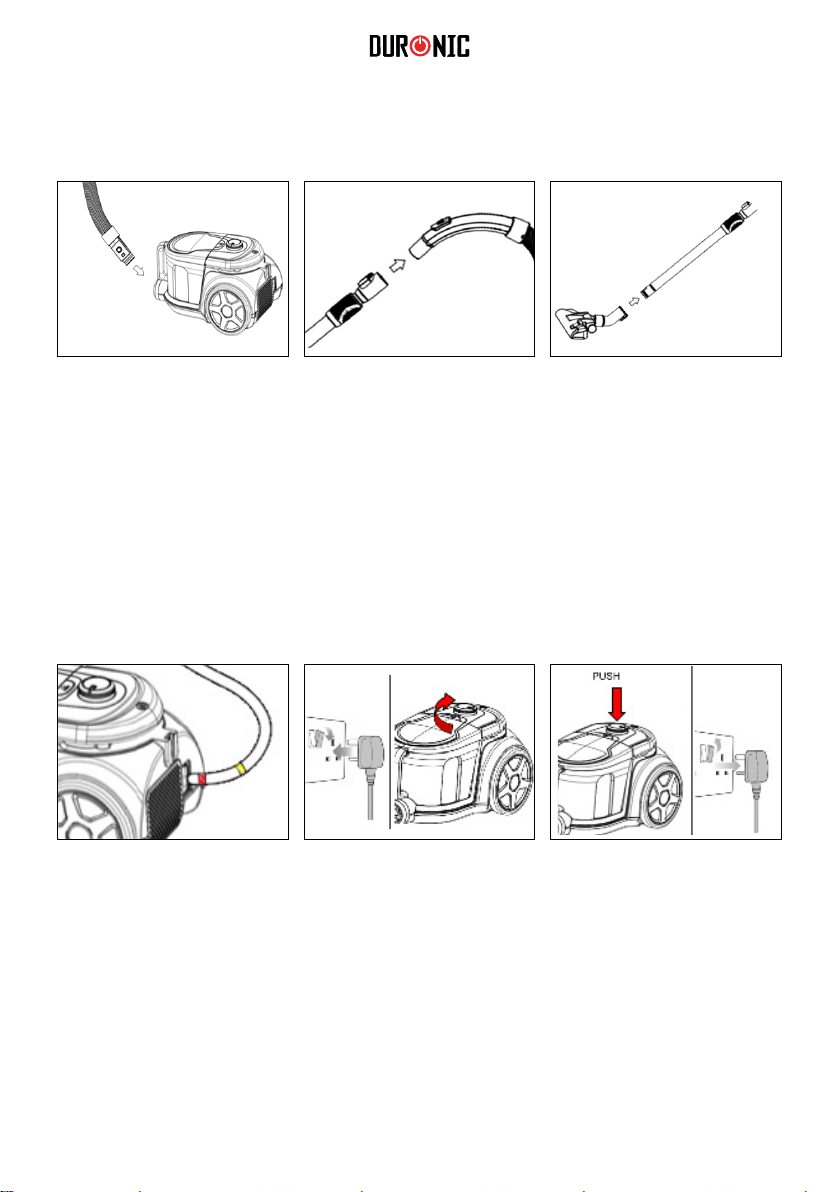 DURONIC

PUSH