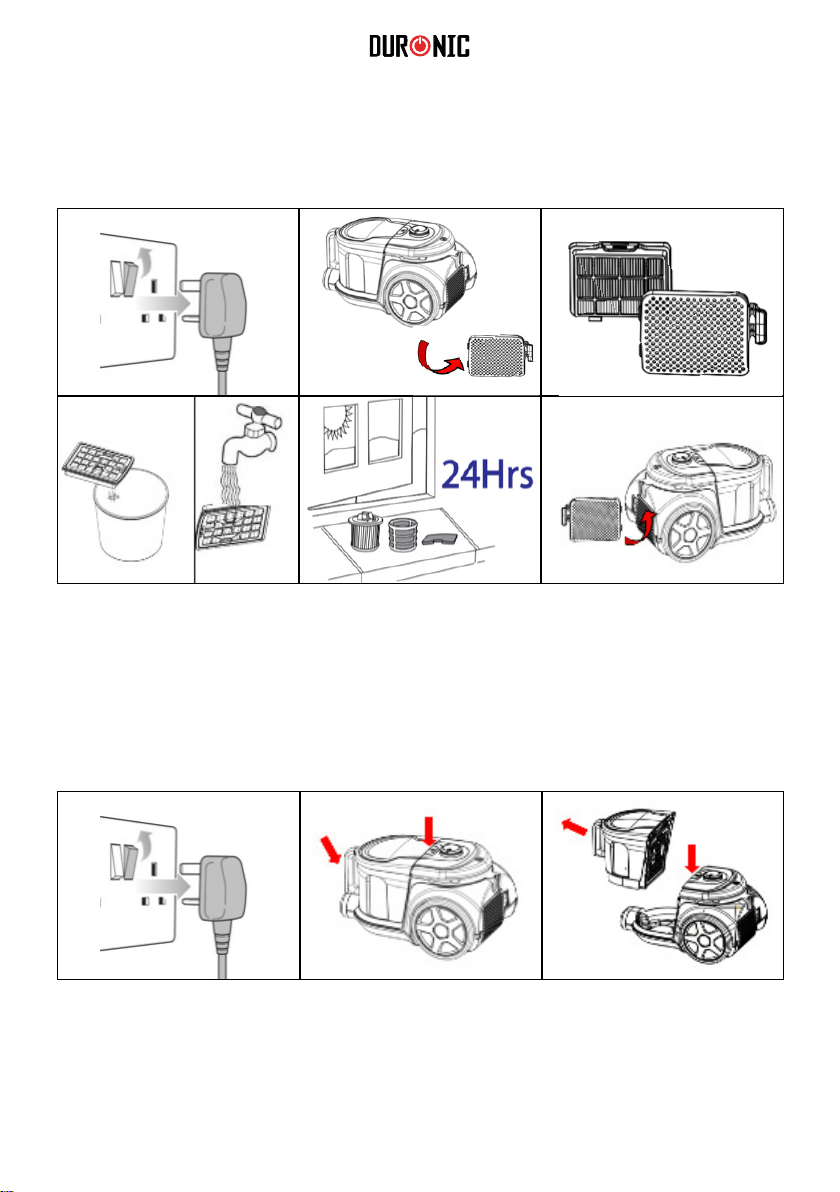 DURONIC

24Hrs