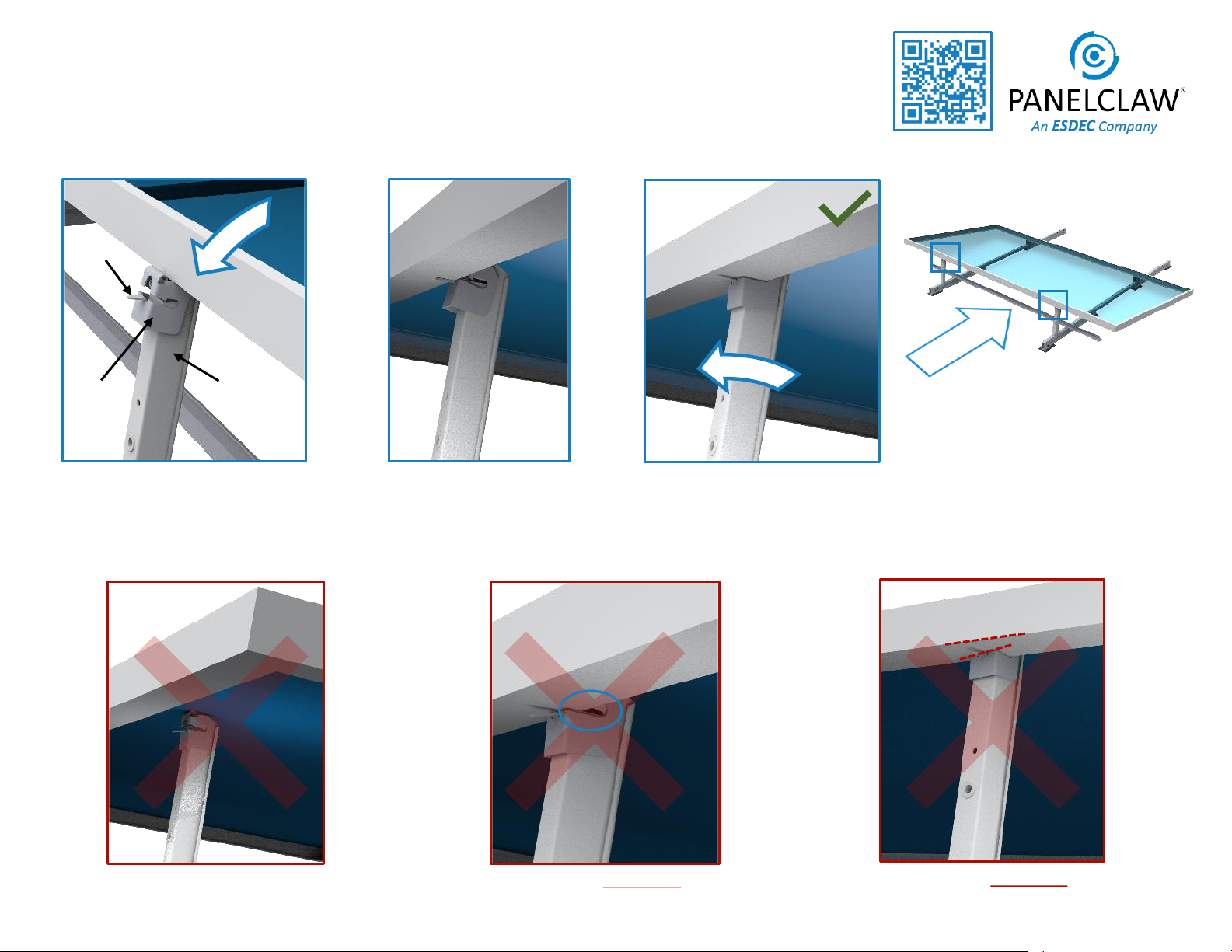 PANELCLAW®
An ESDEC Company