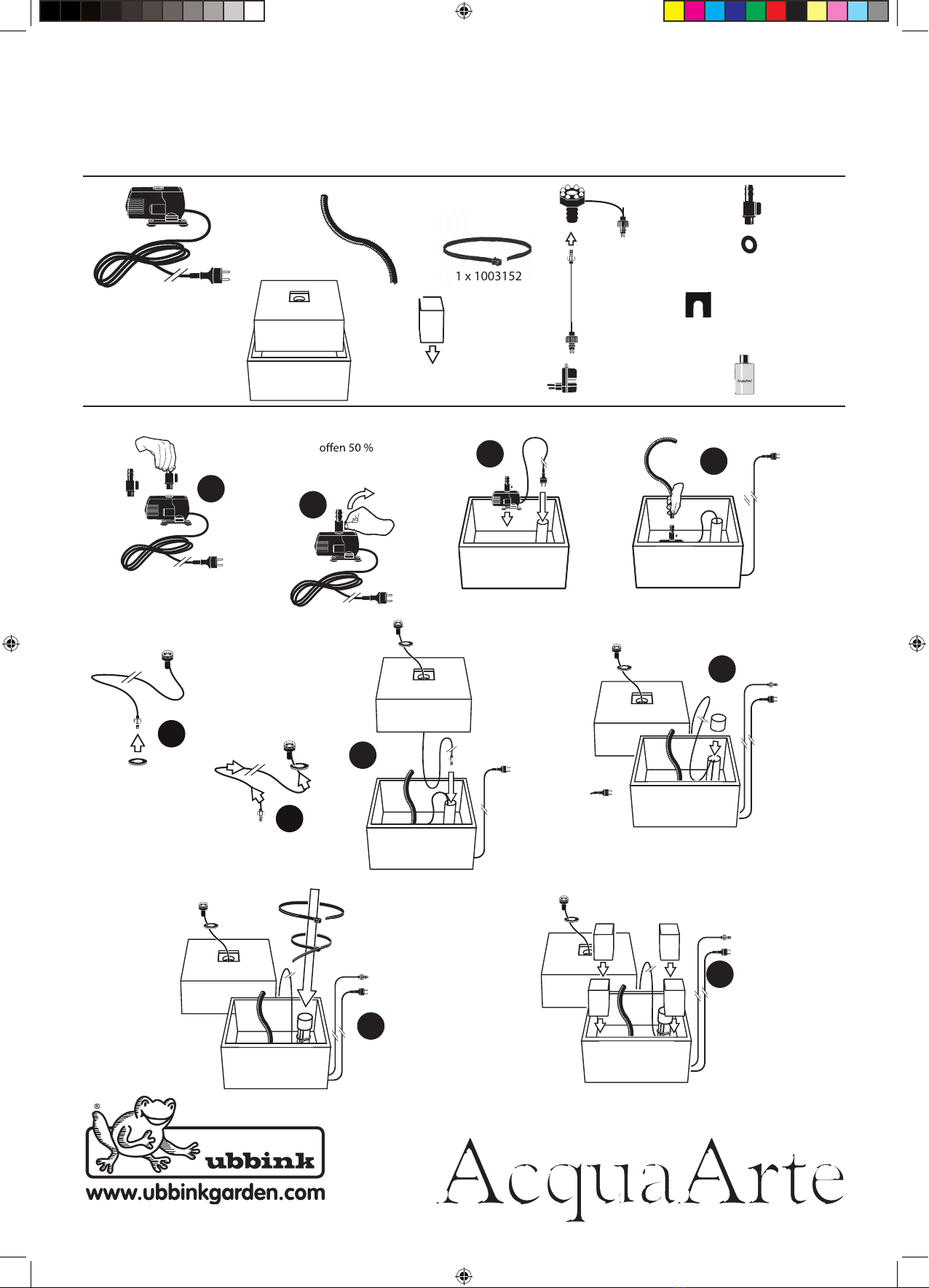 1 x 1003152

offen 50 %

ubbink

www.ubbinkgarden.com

AcquaArte