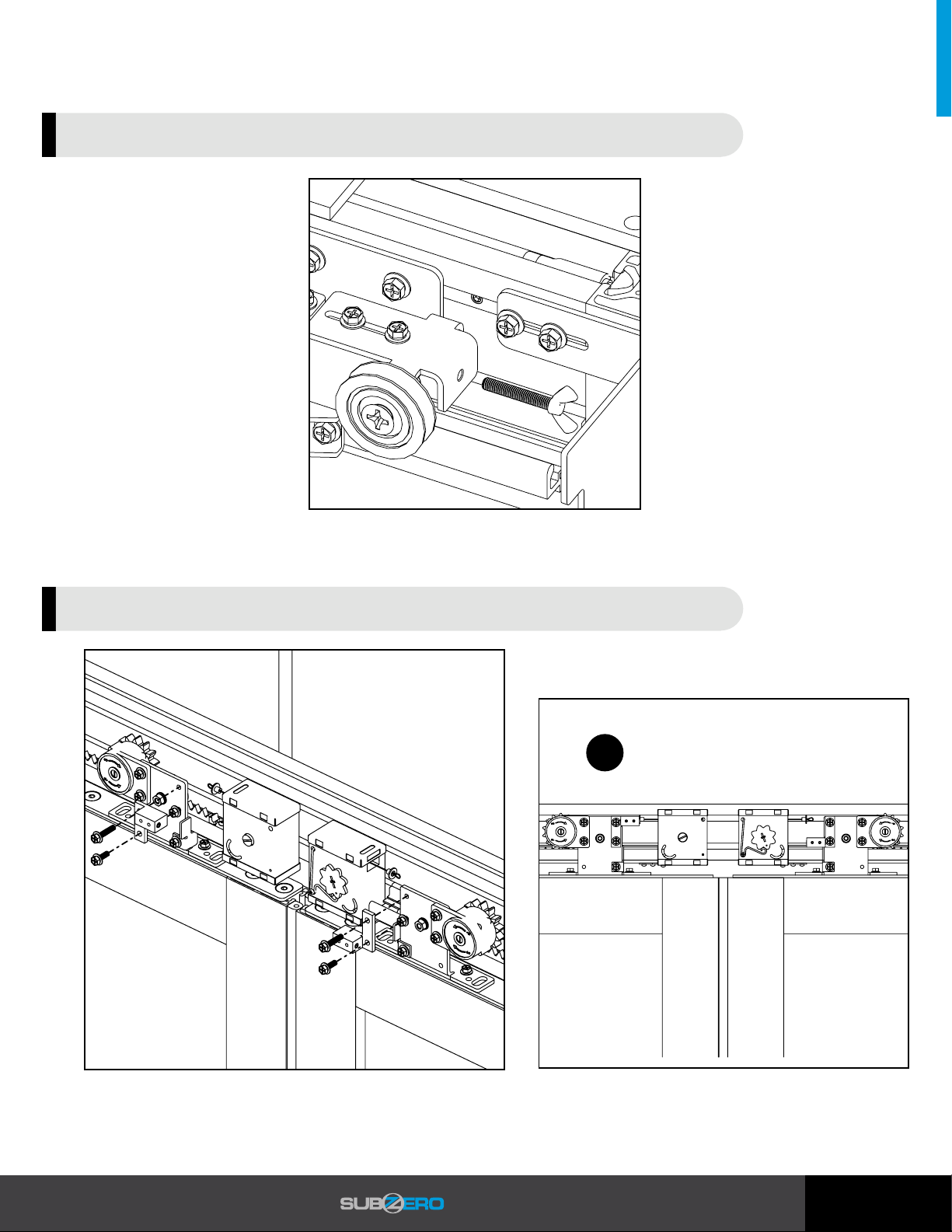 SUBZERO