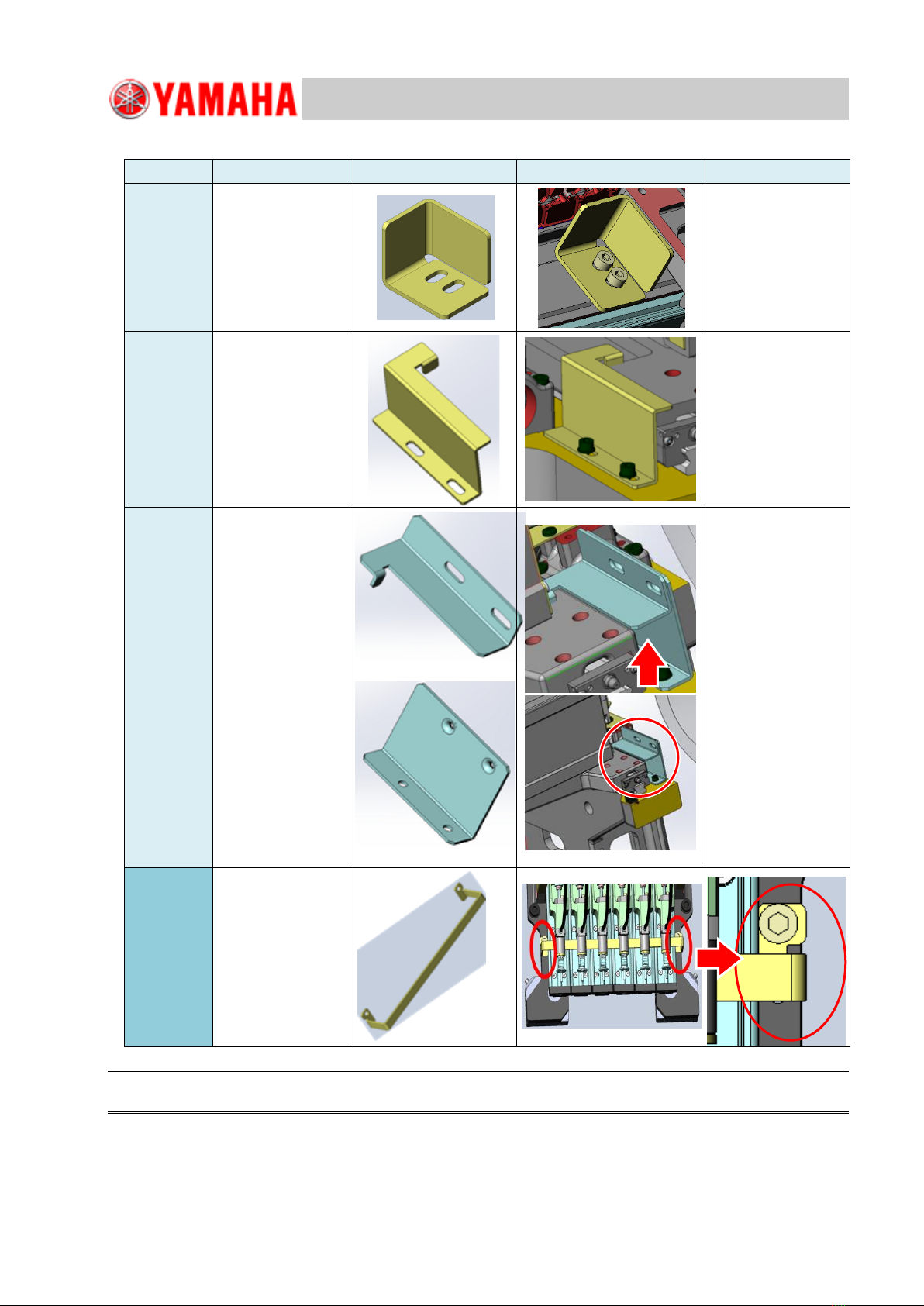 YAMAHA