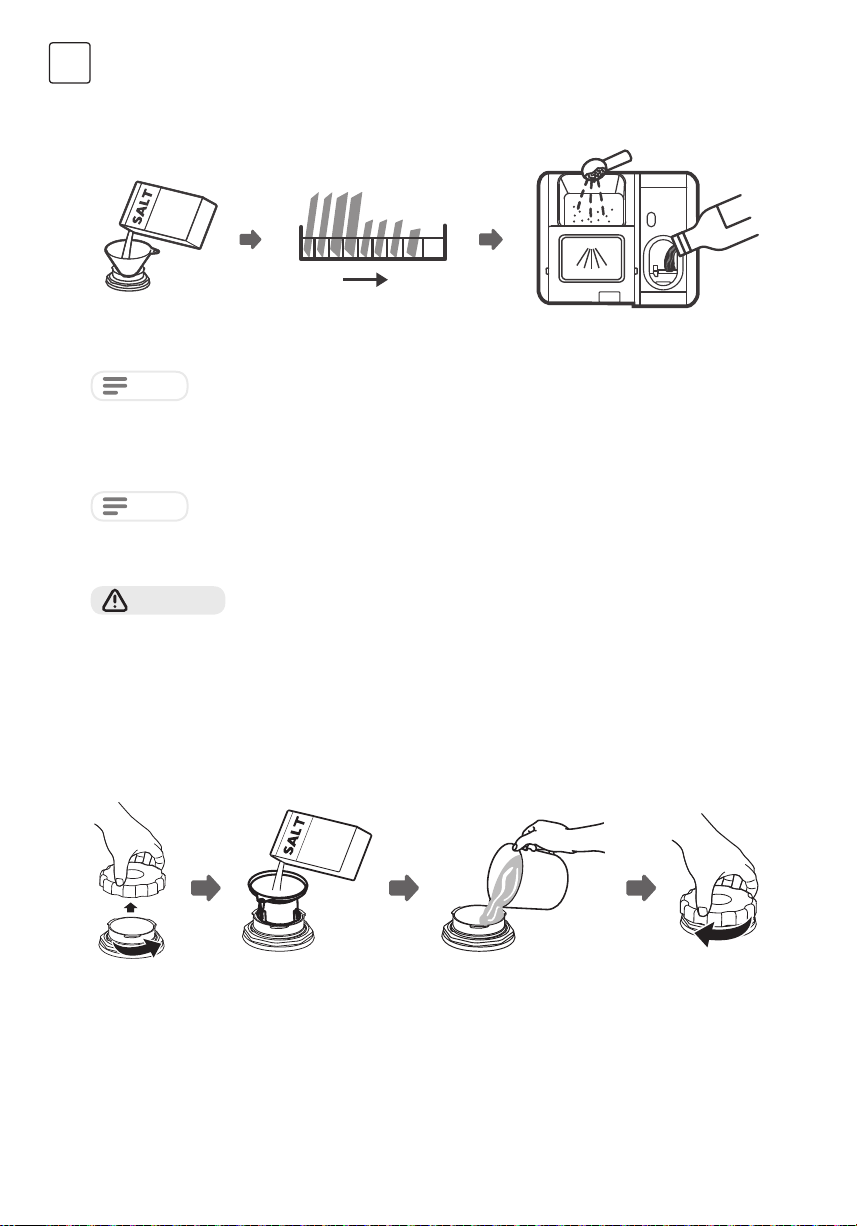 SALT

SALT