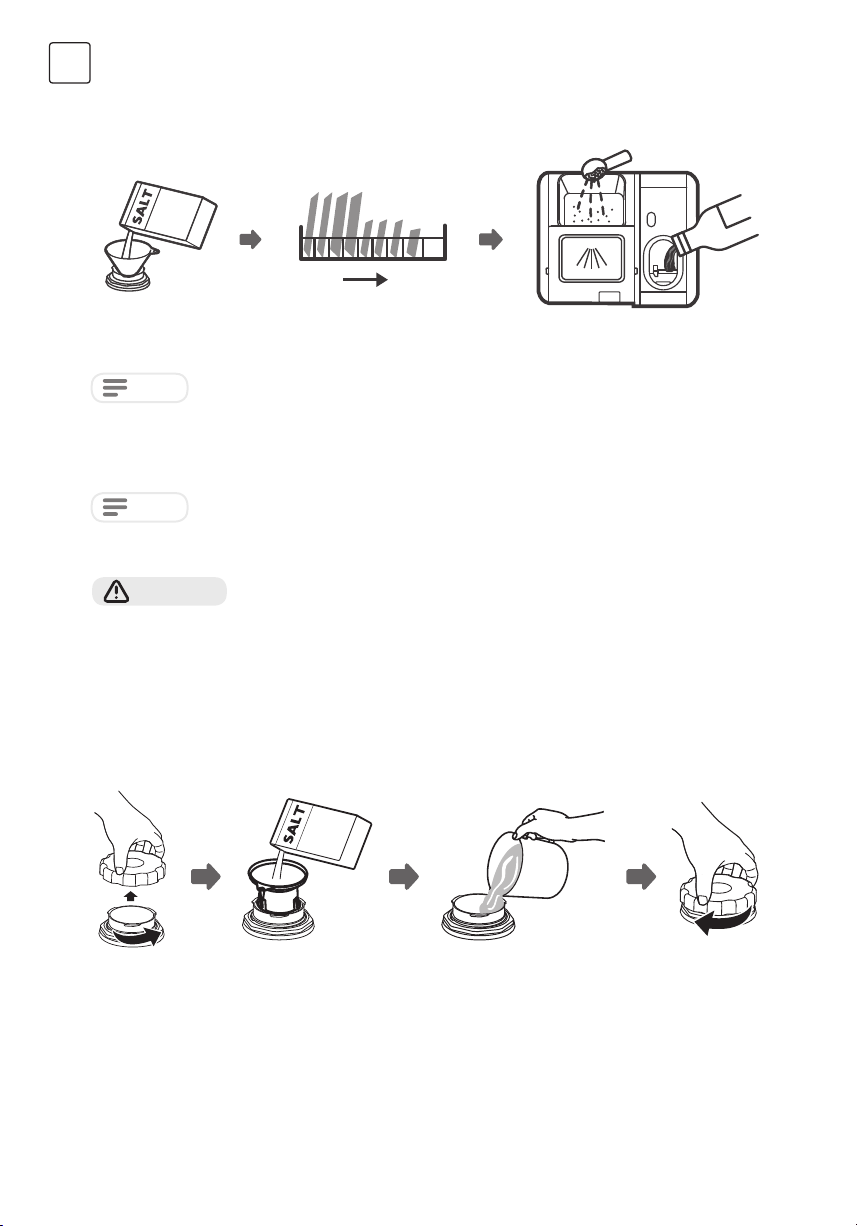 SALT

SALT