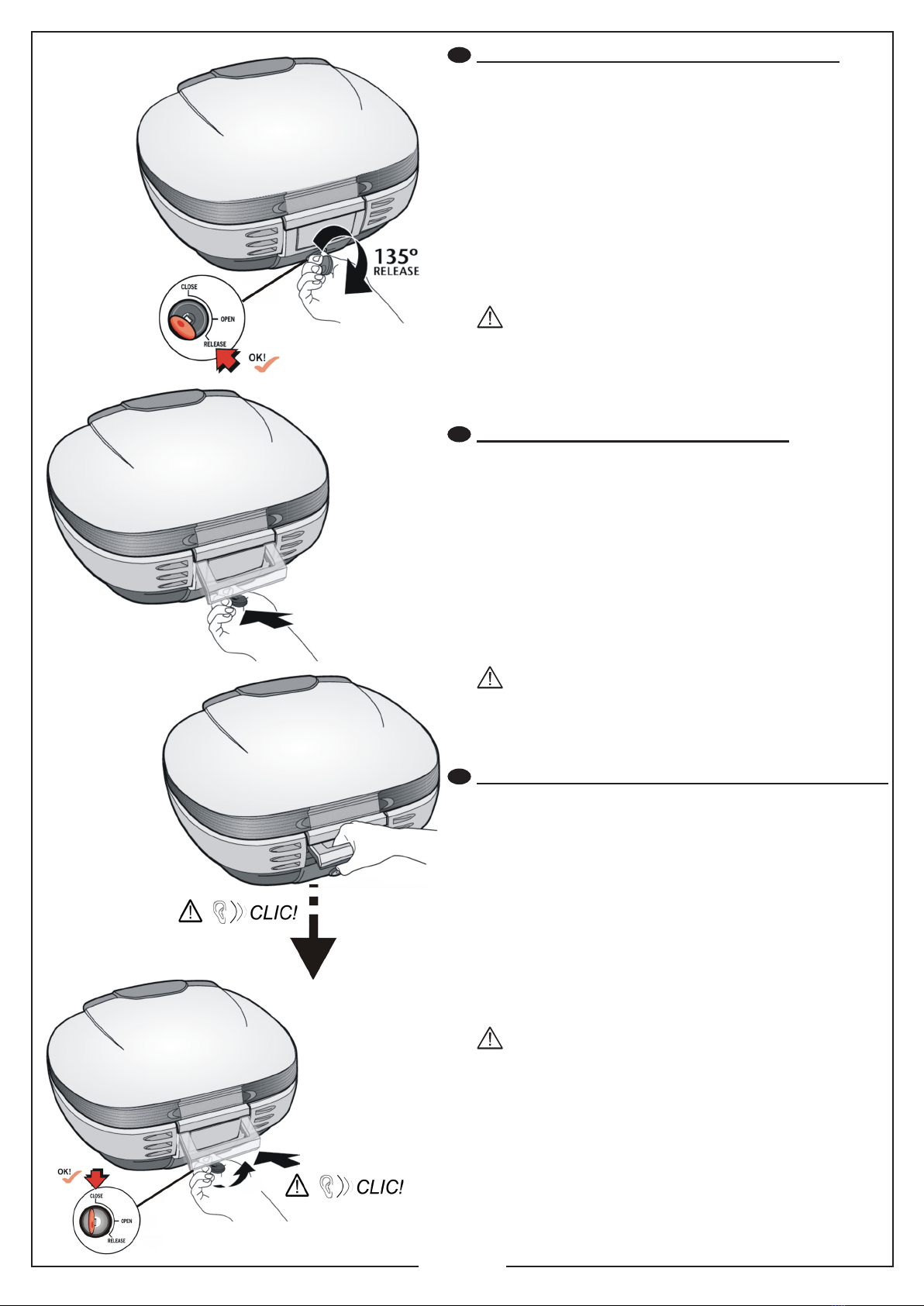 135º
RELEASE

CLOSE
OPEN
RELEASE
OK!

CLIC!

OK!
CLOSE
OPEN
RELEASE
CLIC!