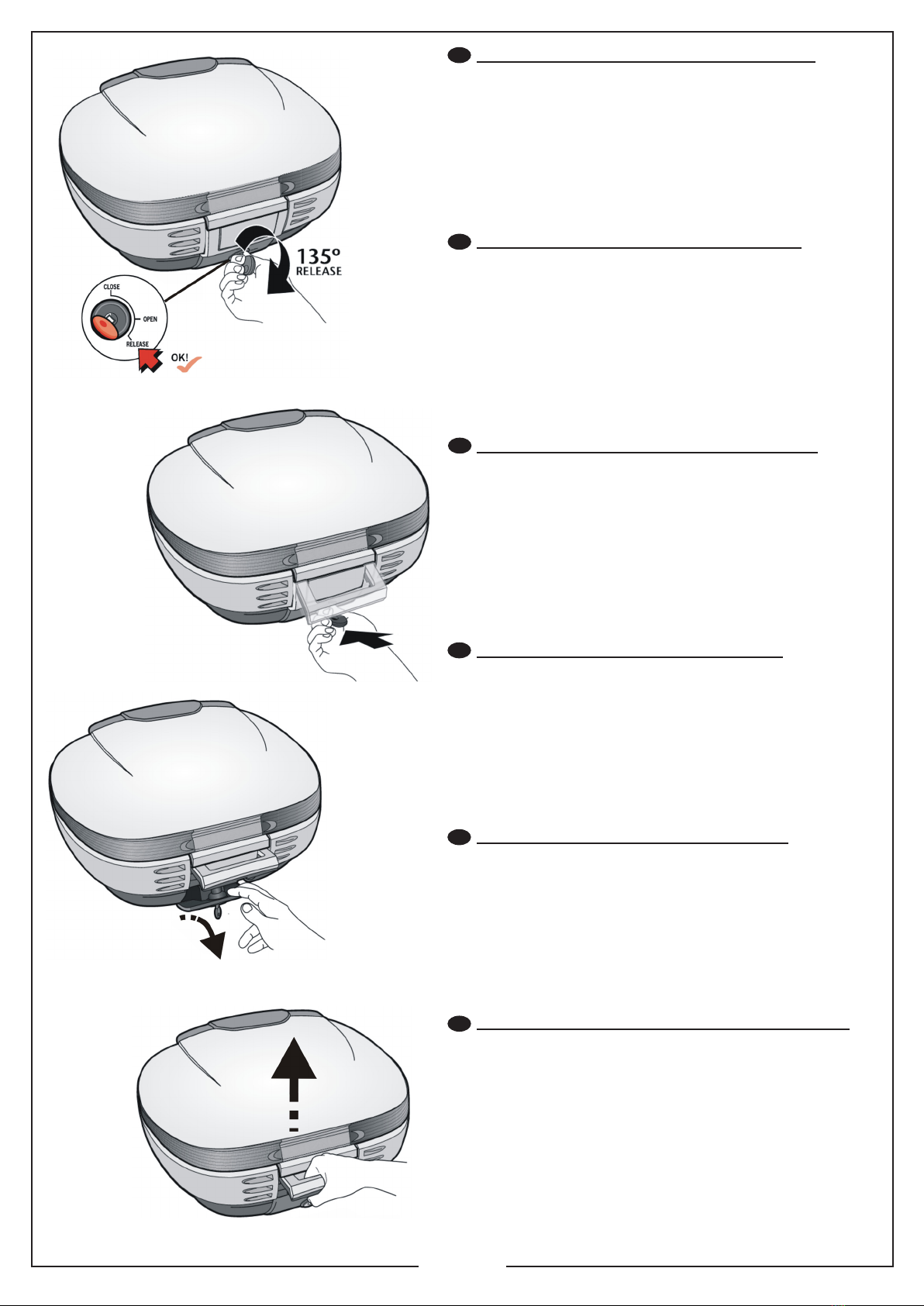 135°
RELEASE

CLOSE
OPEN
RELEASE
OK!