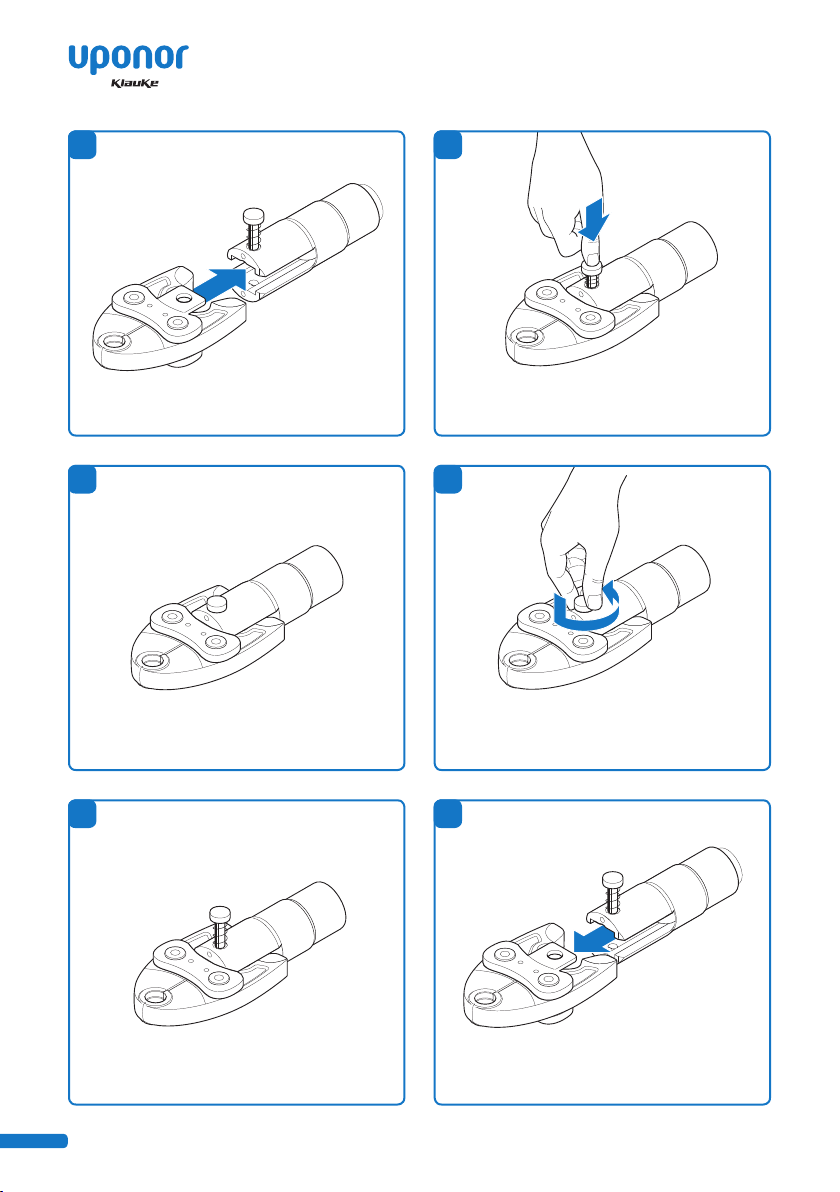 uponor
Klauke